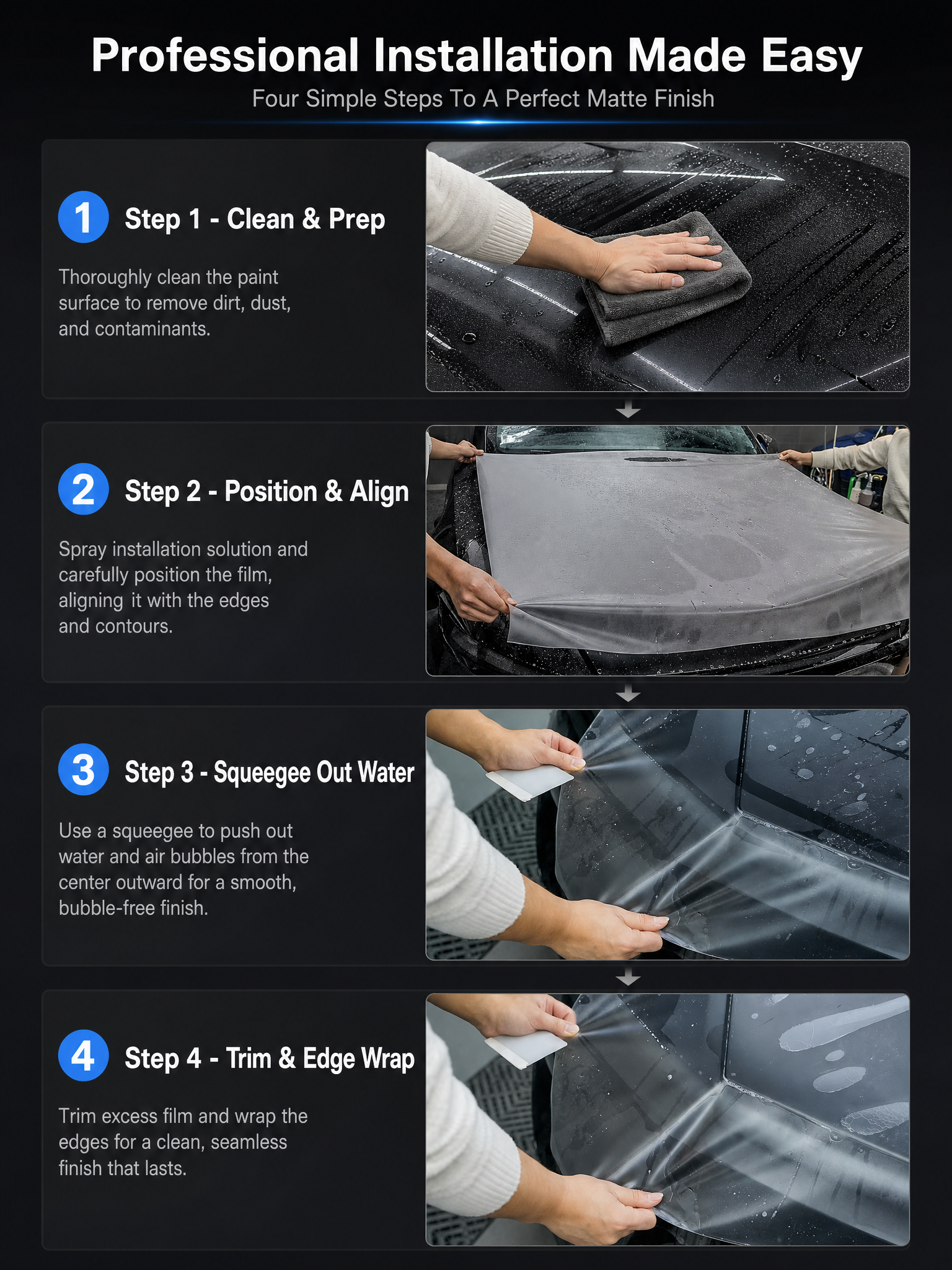 Professional Installation Made Easy

Four Simple Steps To A Perfect Matte Finish

1 Step 1 - Clean & Prep

Thoroughly clean the paint surface to remove dirt, dust, and contaminants.

2 Step 2 - Position & Align

Spray installation solution and carefully position the film, aligning it with the edges and contours.

3 Step 3 - Squeegee Out Water

Use a squeegee to push out water and air bubbles from the center outward for a smooth, bubble-free finish.

4 Step 4 - Trim & Edge Wrap

Trim excess film and wrap the edges for a clean, seamless finish that lasts.