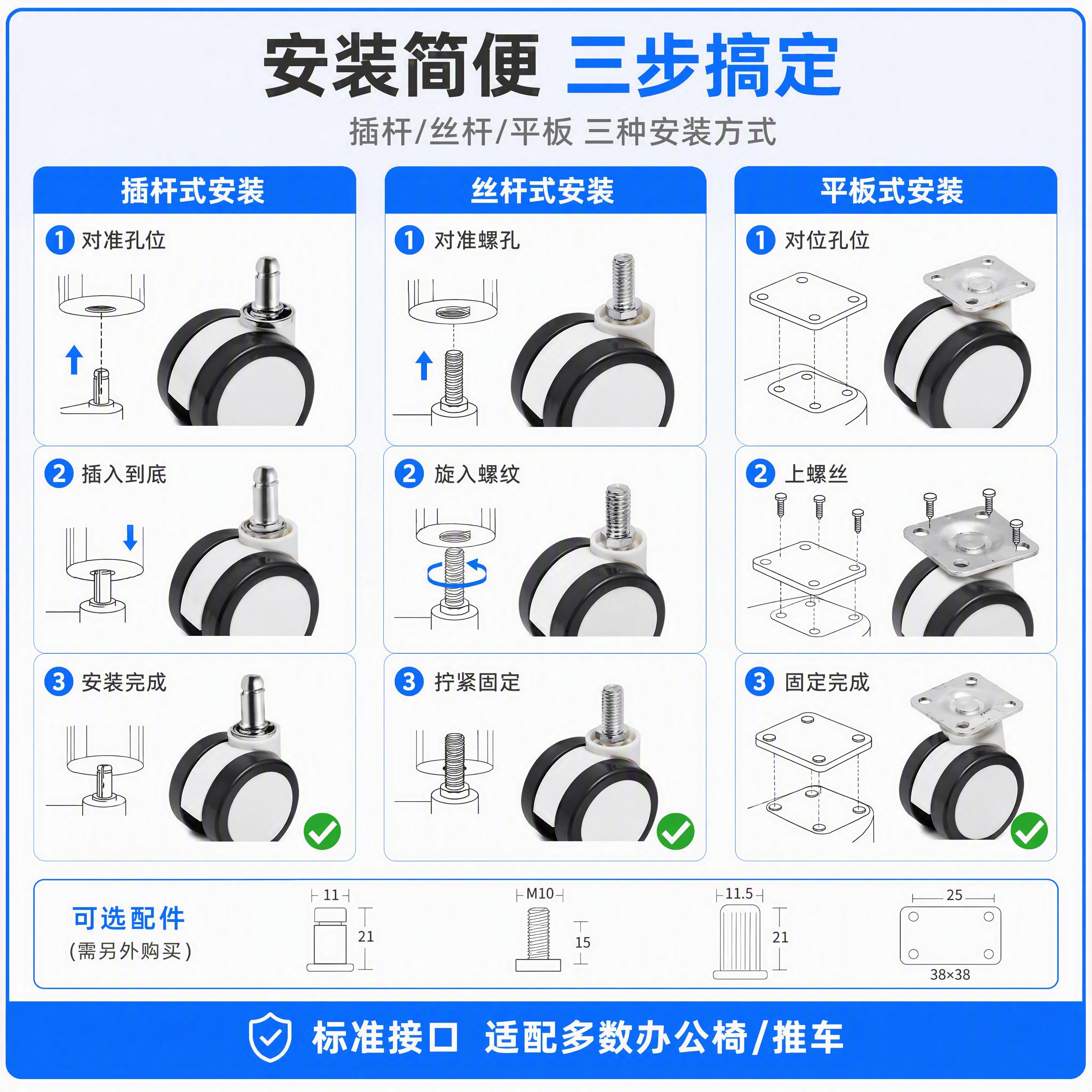 安装简便 三步搞定

插杆/丝杆/平板 三种安装方式

插杆式安装

1 对准孔位

2 插入到底

3 安装完成

丝杆式安装

1 对准螺孔

2 旋入螺纹

3 拧紧固定

平板式安装

1 对位孔位

2 上螺丝

3 固定完成

可选配件
(需另外购买)

11
21

M10
15

11.5
21

25
38×38

标准接口 适配多数办公椅/推车