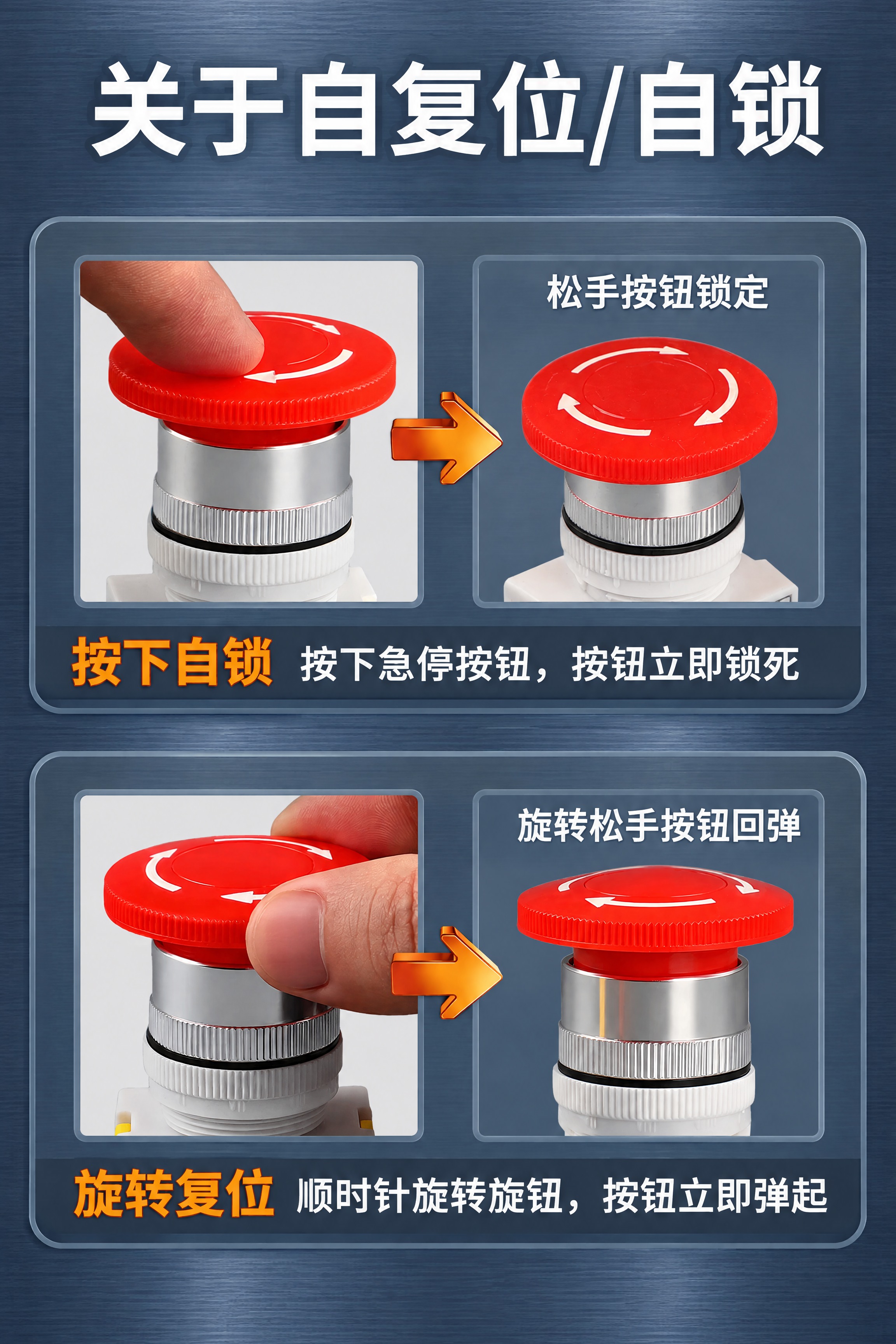 关于自复位/自锁

松手按钮锁定

按下自锁 按下急停按钮，按钮立即锁死

旋转松手按钮回弹

旋转复位 顺时针旋转旋钮，按钮立即弹起