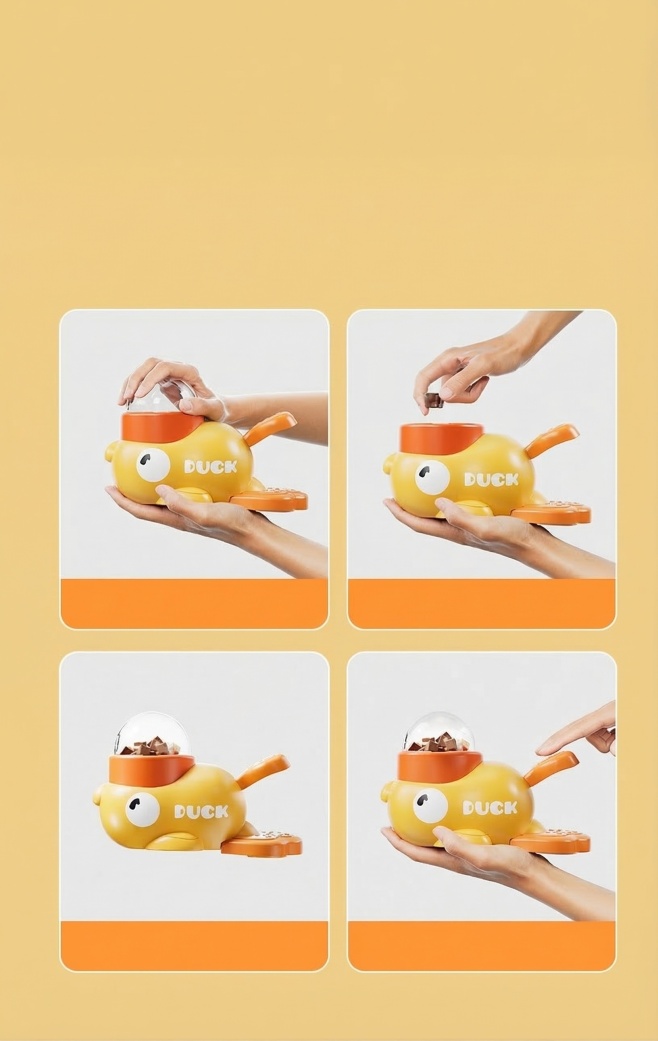 DUCK

DUCK

DUCK

DUCK