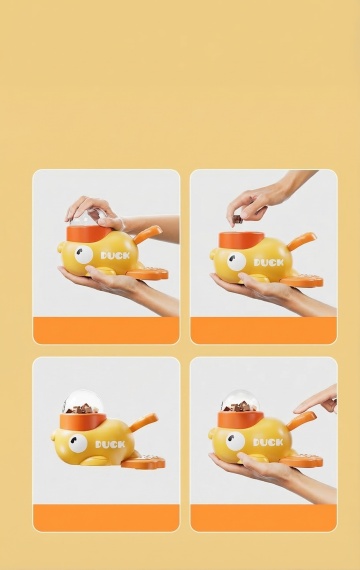 DUCK

DUCK

DUCK

DUCK