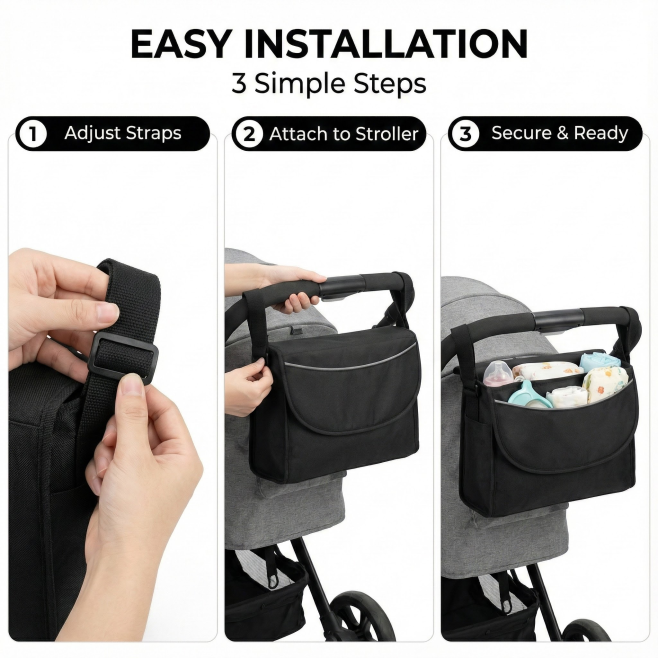 EASY INSTALLATION
3 Simple Steps

1 Adjust Straps

2 Attach to Stroller

3 Secure & Ready