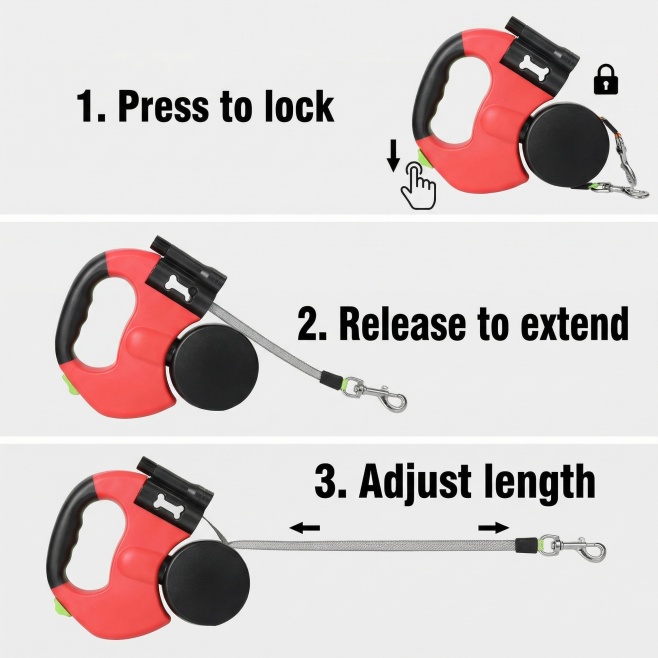 1. Press to lock

2. Release to extend

3. Adjust length