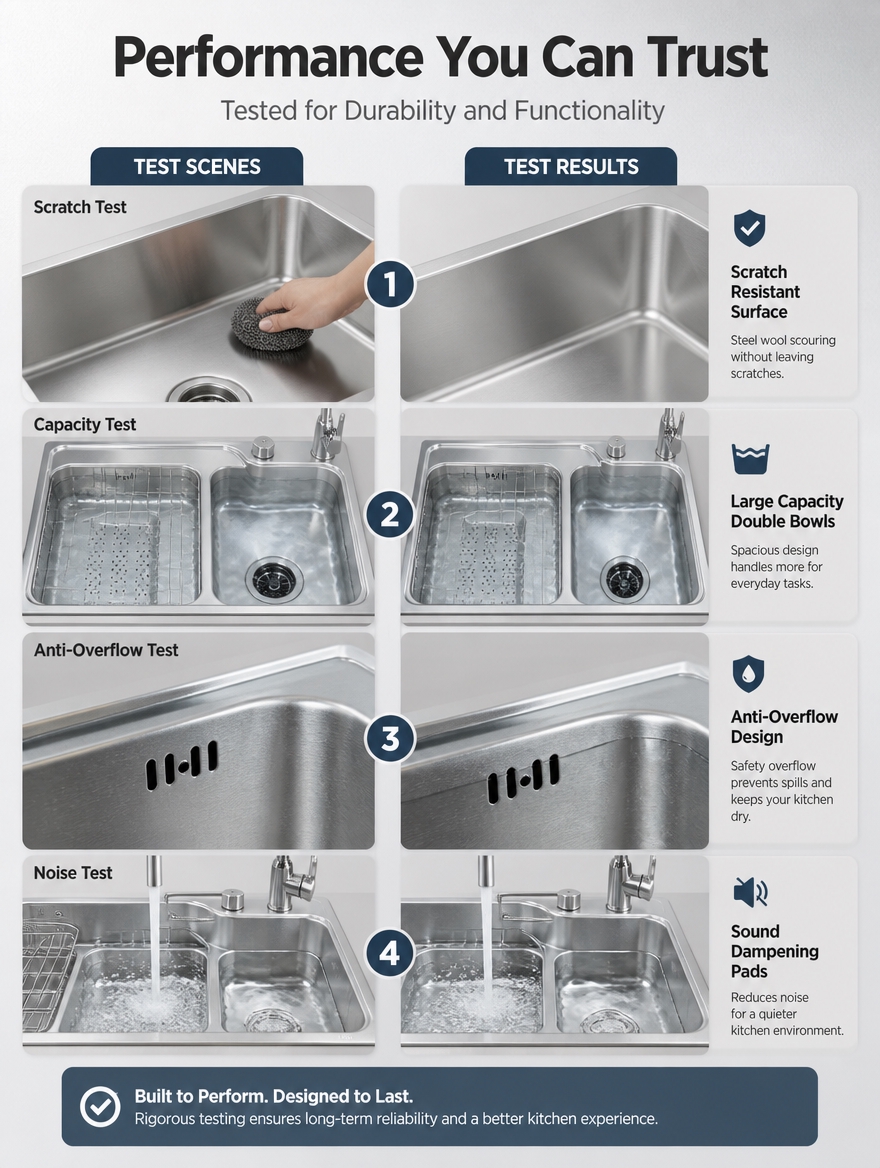 Performance You Can Trust

Tested for Durability and Functionality

TEST SCENES

TEST RESULTS

Scratch Test

1

Scratch Resistant Surface

Steel wool scouring without leaving scratches.

Capacity Test

2

Large Capacity Double Bowls

Spacious design handles more for everyday tasks.

Anti-Overflow Test

3

Anti-Overflow Design

Safety overflow prevents spills and keeps your kitchen dry.

Noise Test

4

Sound Dampening Pads

Reduces noise for a quieter kitchen environment.

Built to Perform. Designed to Last.
Rigorous testing ensures long-term reliability and a better kitchen experience.