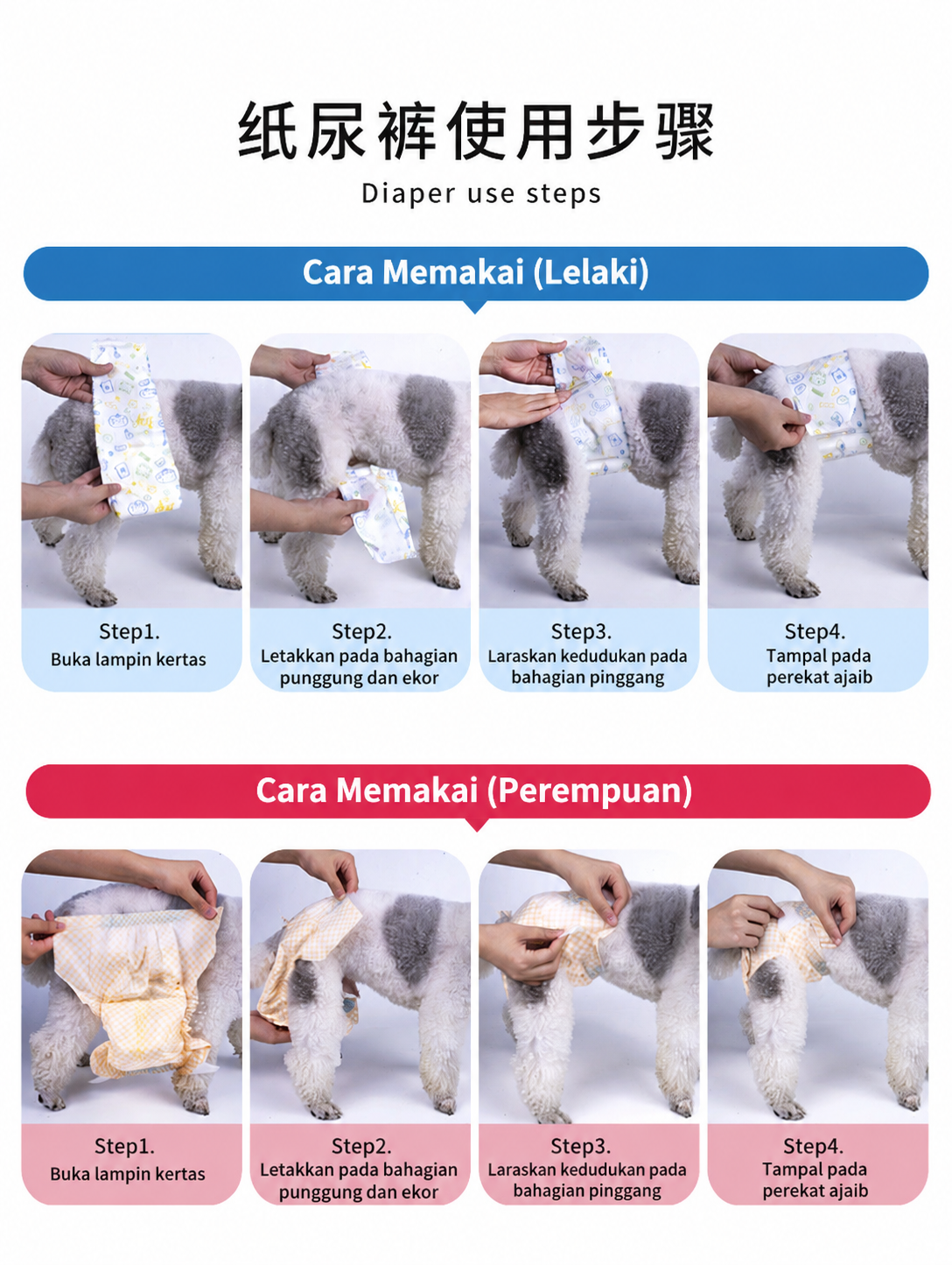 纸尿裤使用步骤
Diaper use steps

Cara Memakai (Lelaki)

Step1.
Buka lampin kertas

Step2.
Letakkan pada bahagian punggung dan ekor

Step3.
Laraskan kedudukan pada bahagian pinggang

Step4.
Tampal pada perekat ajaib

Cara Memakai (Perempuan)

Step1.
Buka lampin kertas

Step2.
Letakkan pada bahagian punggung dan ekor

Step3.
Laraskan kedudukan pada bahagian pinggang

Step4.
Tampal pada perekat ajaib