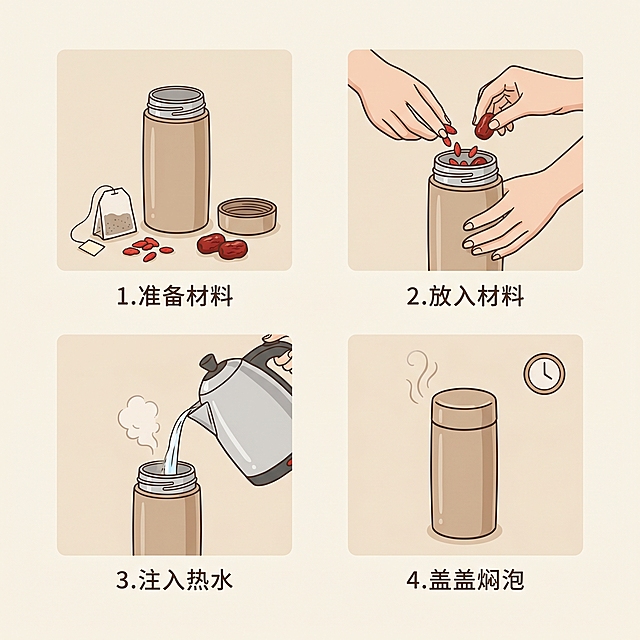 1.准备材料

2.放入材料

3.注入热水

4.盖盖焖泡