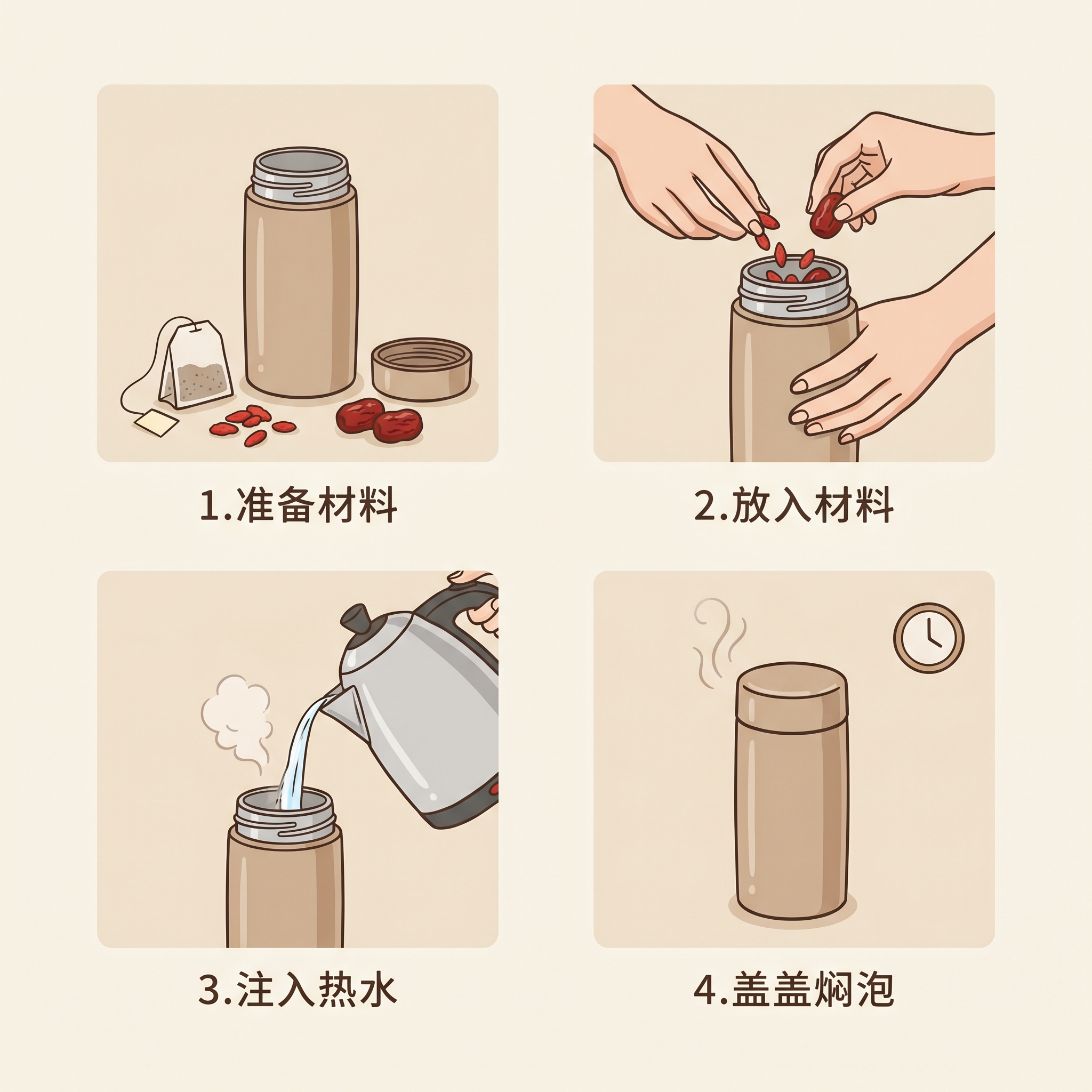 1.准备材料

2.放入材料

3.注入热水

4.盖盖焖泡