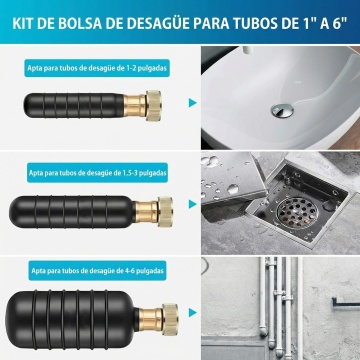 KIT DE BOLSA DE DESAGÜE PARA TUBOS DE 1" A 6"

Apta para tubos de desagüe de 1-2 pulgadas

Apta para tubos de desagüe de 1,5-3 pulgadas

Apta para tubos de desagüe de 4-6 pulgadas