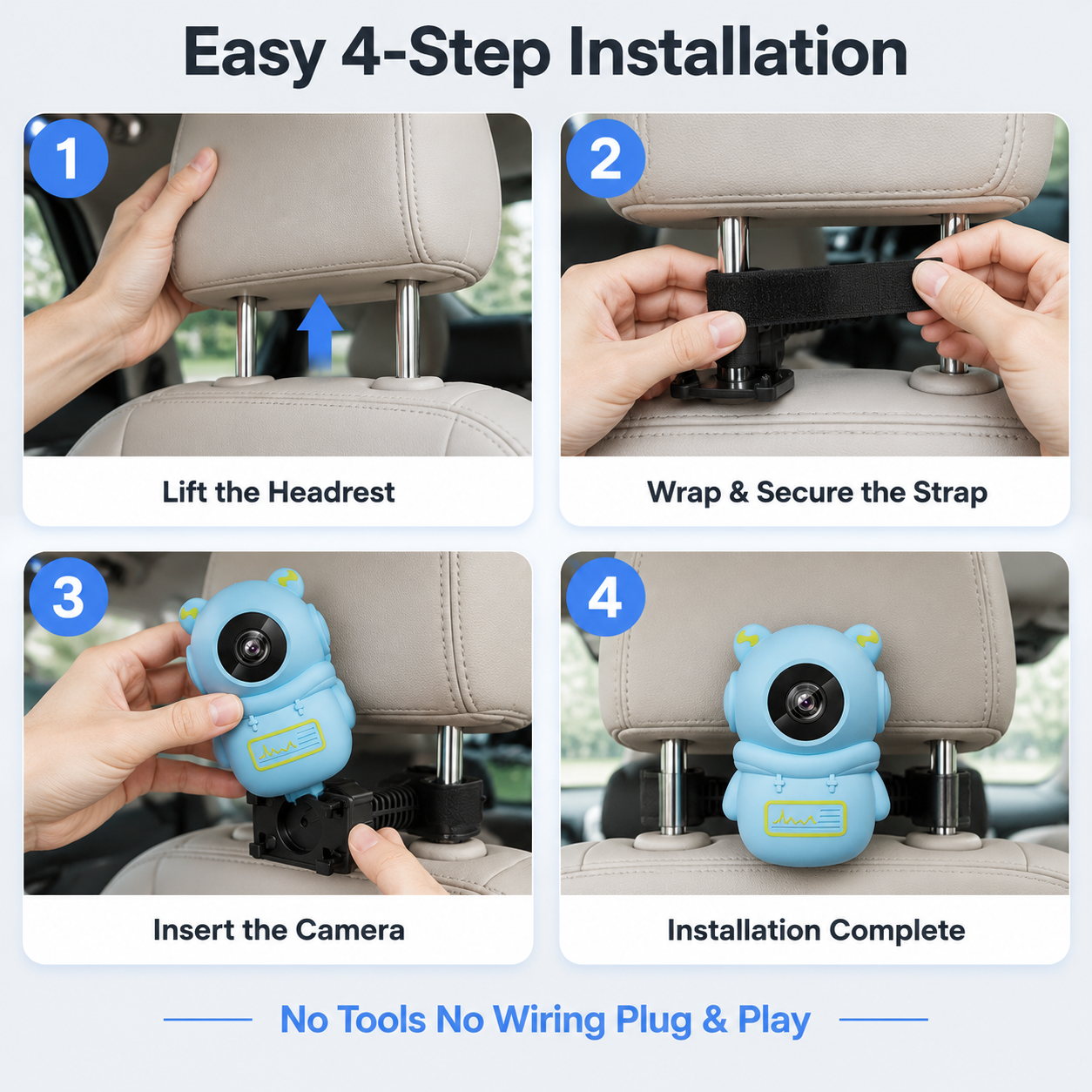 Easy 4-Step Installation

1

Lift the Headrest

2

Wrap & Secure the Strap

3

Insert the Camera

4

Installation Complete

No Tools No Wiring Plug & Play