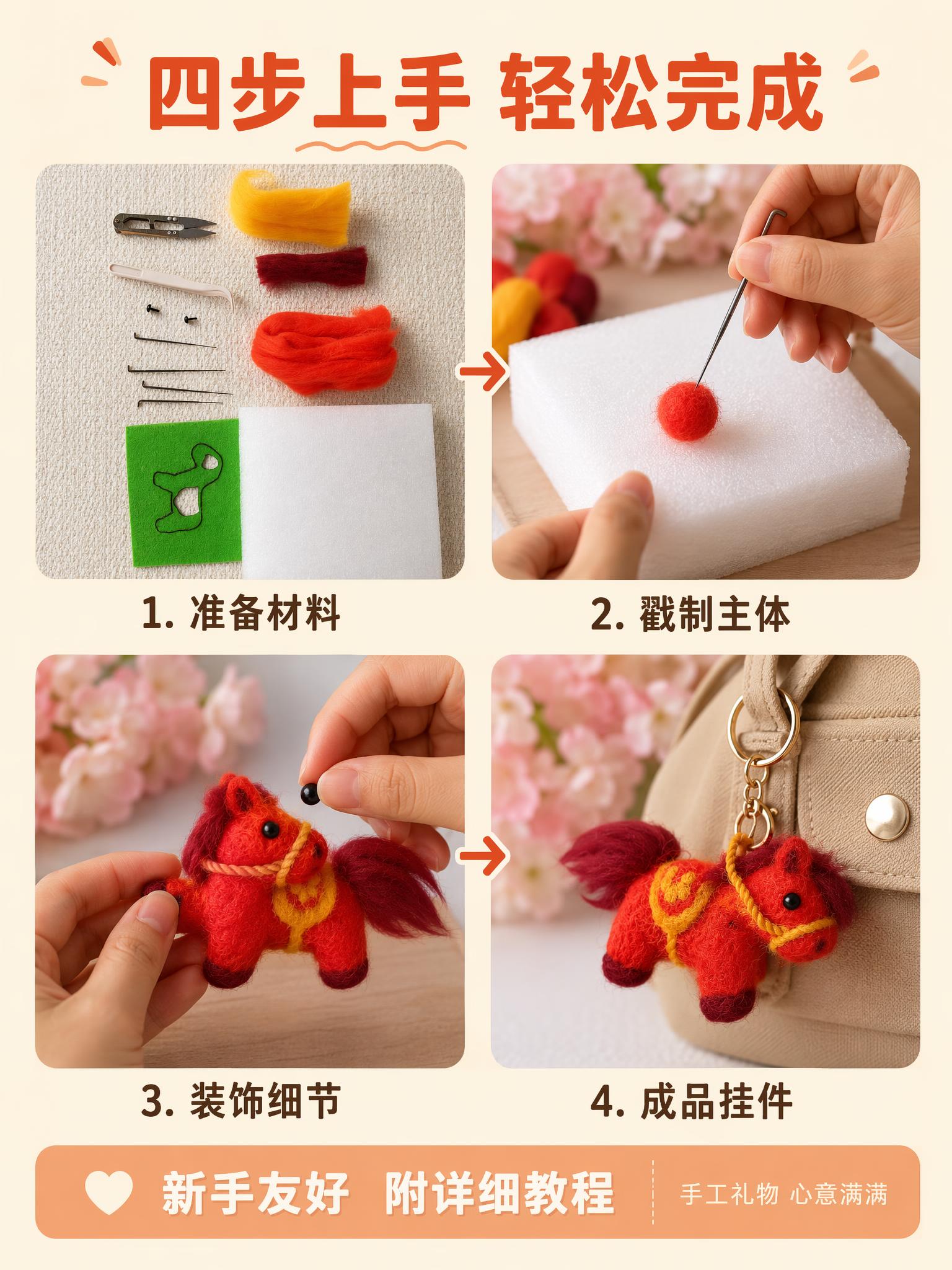 四步上手 轻松完成

1. 准备材料

2. 戳制主体

3. 装饰细节

4. 成品挂件

新手友好 附详细教程

手工礼物 心意满满