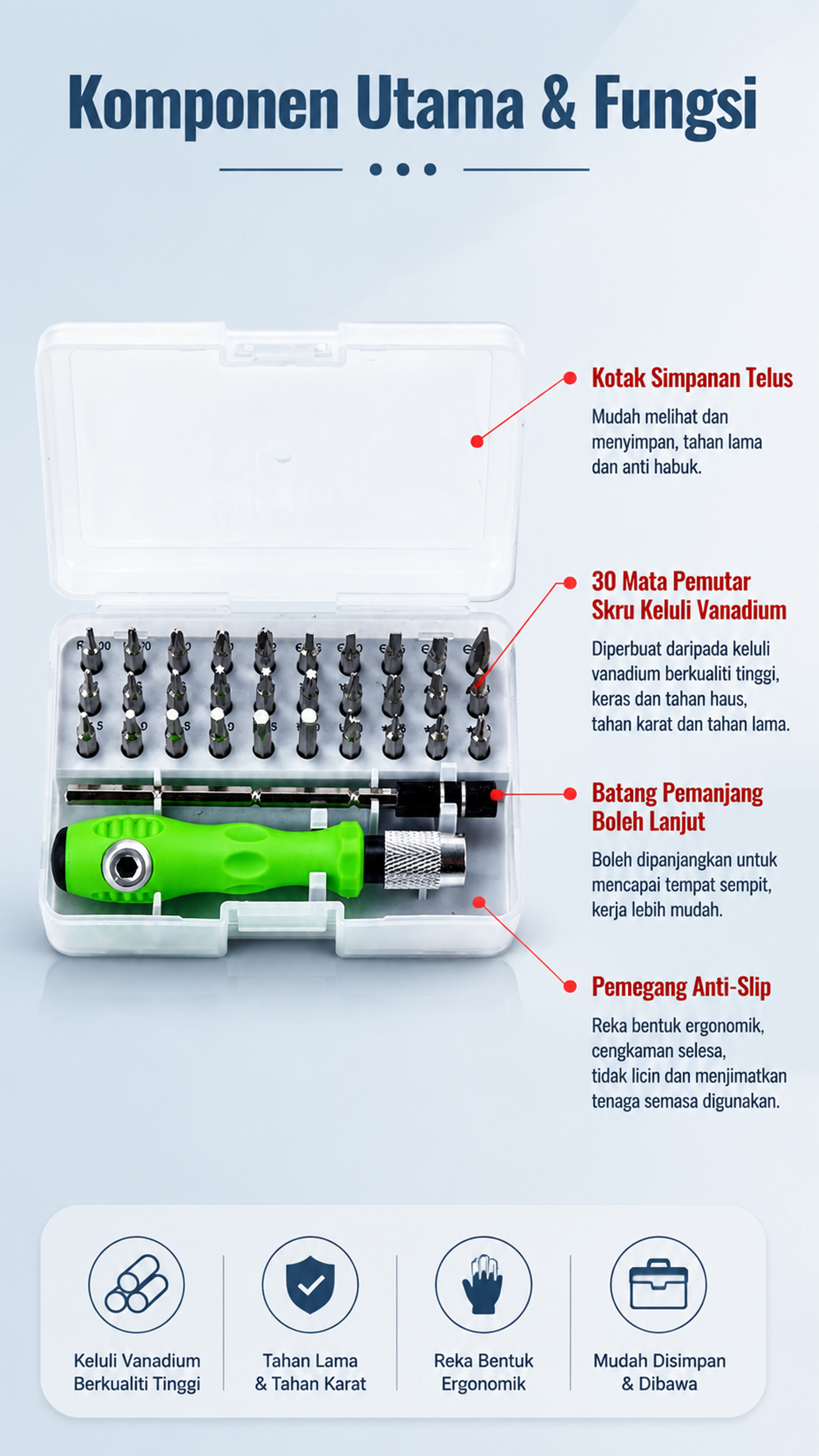 Komponen Utama & Fungsi

Kotak Simpanan Telus

Mudah melihat dan menyimpan, tahan lama dan anti habuk.

30 Mata Pemutar Skru Keluli Vanadium

Diperbuat daripada keluli vanadium berkualiti tinggi, keras dan tahan haus, tahan karat dan tahan lama.

Batang Pemanjang Boleh Lanjut

Boleh dipanjangkan untuk mencapai tempat sempit, kerja lebih mudah.

Pemegang Anti-Slip

Reka bentuk ergonomik, cengkaman selesa, tidak licin dan menjimatkan tenaga semasa digunakan.

Keluli Vanadium Berkualiti Tinggi

Tahan Lama & Tahan Karat

Reka Bentuk Ergonomik

Mudah Disimpan & Dibawa