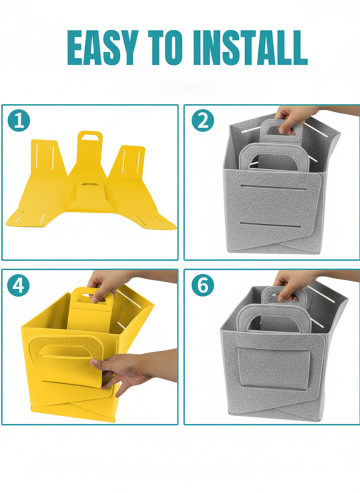 EASY TO INSTALL

1

2

4

6