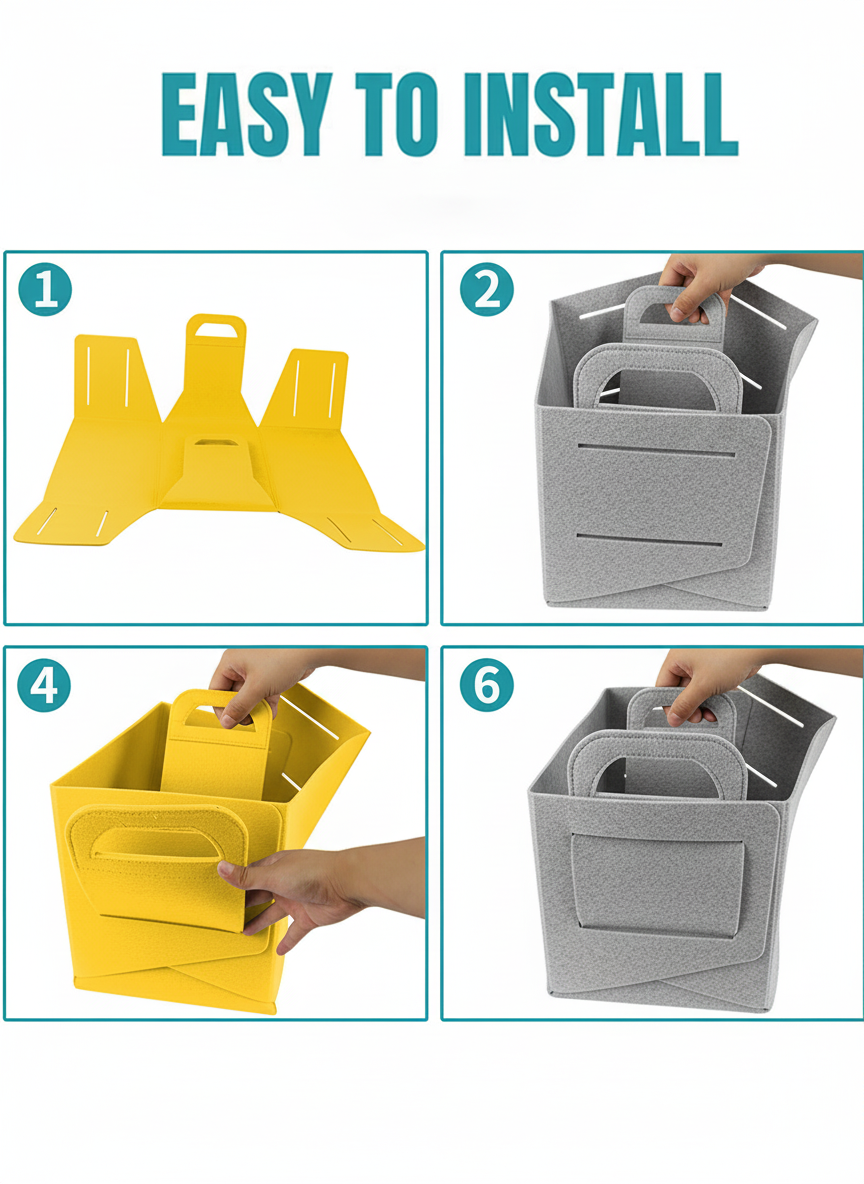 EASY TO INSTALL

1

2

4

6