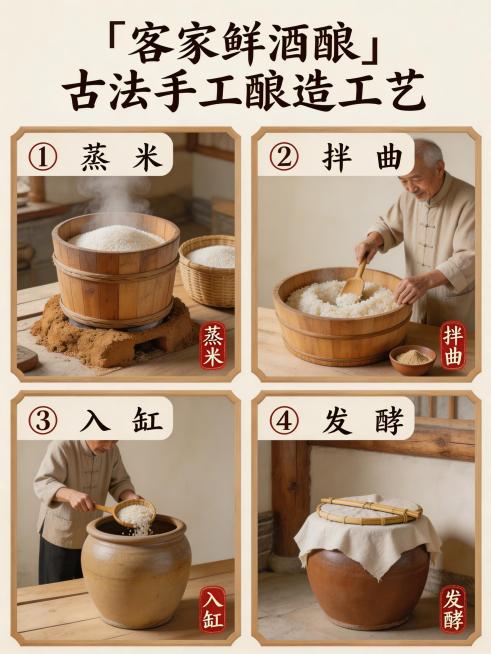 「客家鲜酒酿」
古法手工酿造工艺

① 蒸 米

蒸米

② 拌 曲

拌曲

③ 入 缸

入缸

④ 发 酵

发酵