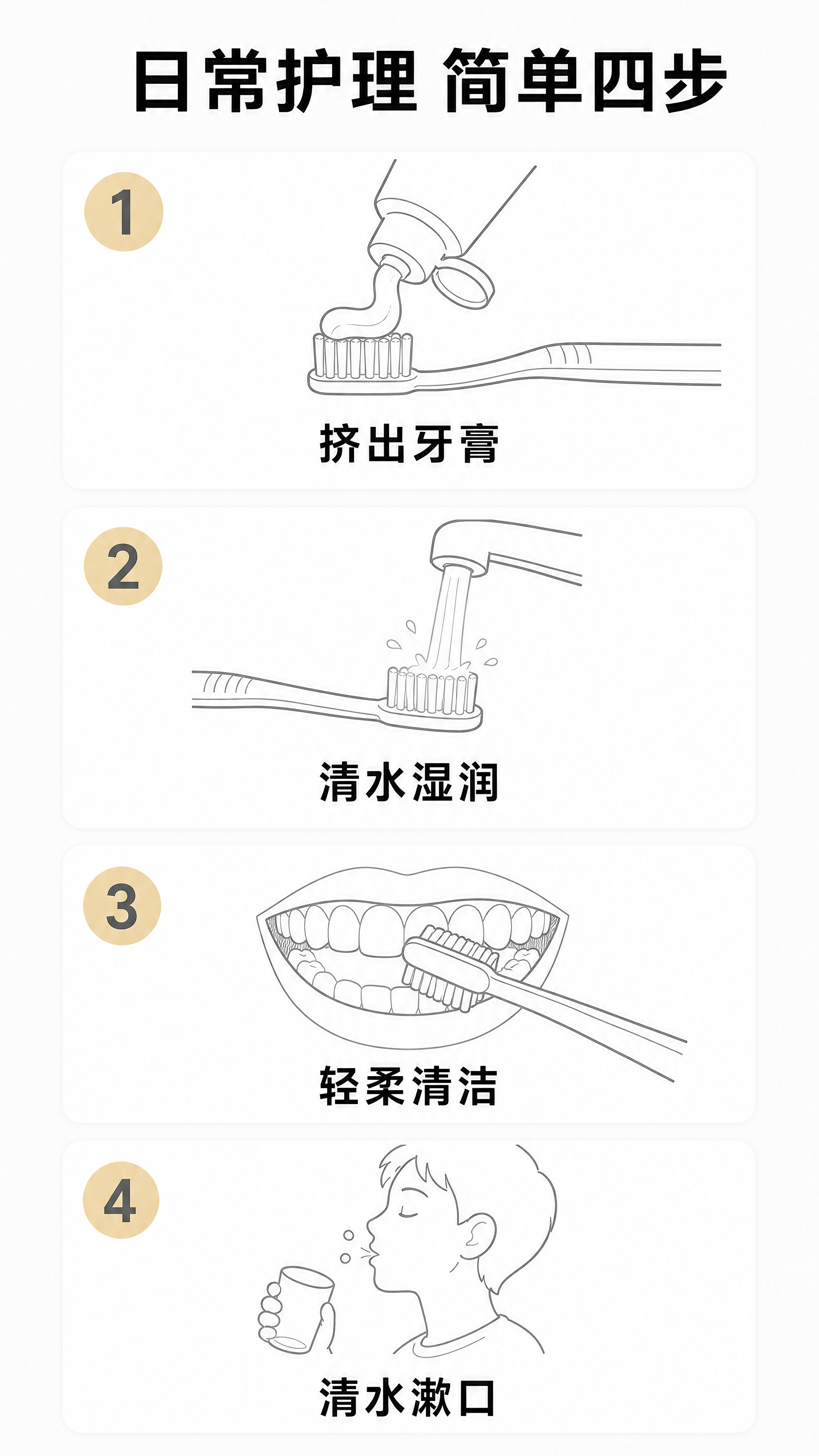 日常护理 简单四步

1

挤出牙膏

2

清水湿润

3

轻柔清洁

4

清水漱口