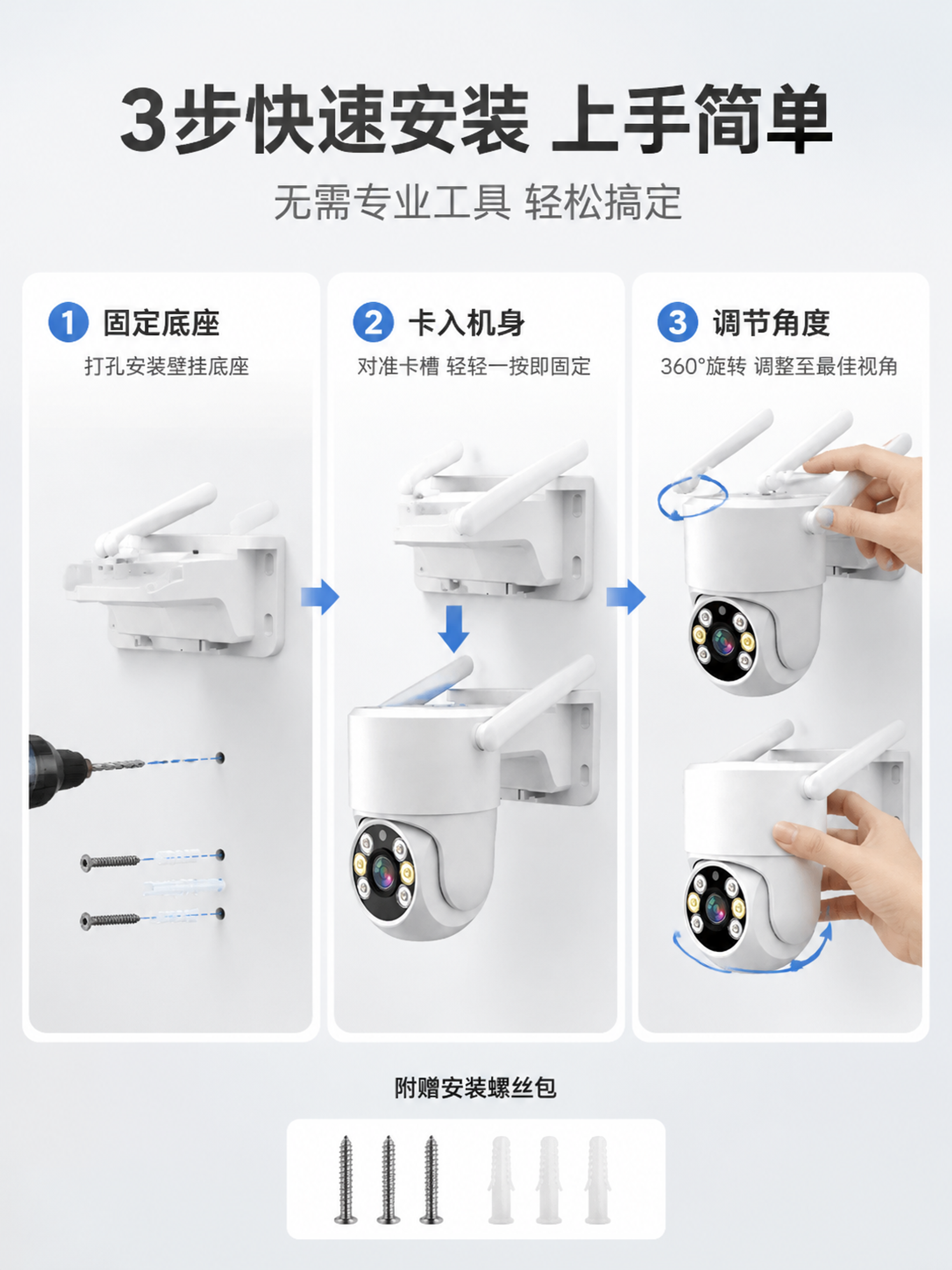 3步快速安装 上手简单

无需专业工具 轻松搞定

1 固定底座

打孔安装壁挂底座

2 卡入机身

对准卡槽 轻轻一按即固定

3 调节角度

360°旋转 调整至最佳视角

附赠安装螺丝包