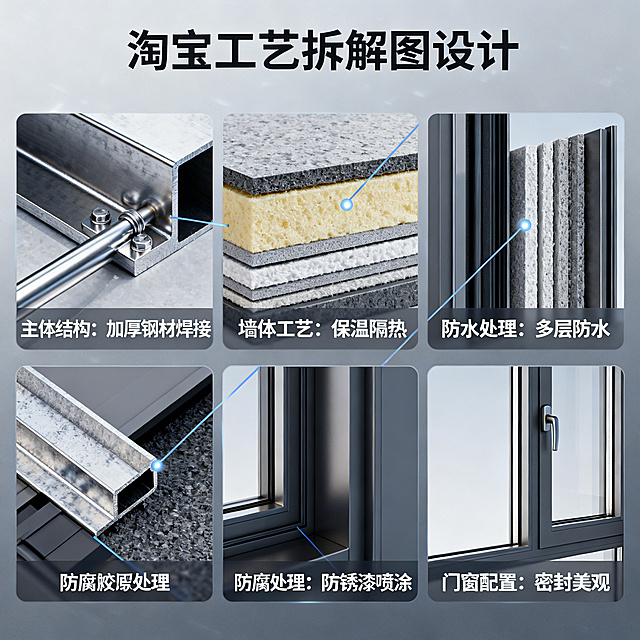 淘宝工艺拆解图设计

主体结构：加厚钢材焊接

墙体工艺：保温隔热

防水处理：多层防水

防腐胶厚处理

防腐处理：防锈漆喷涂

门窗配置：密封美观