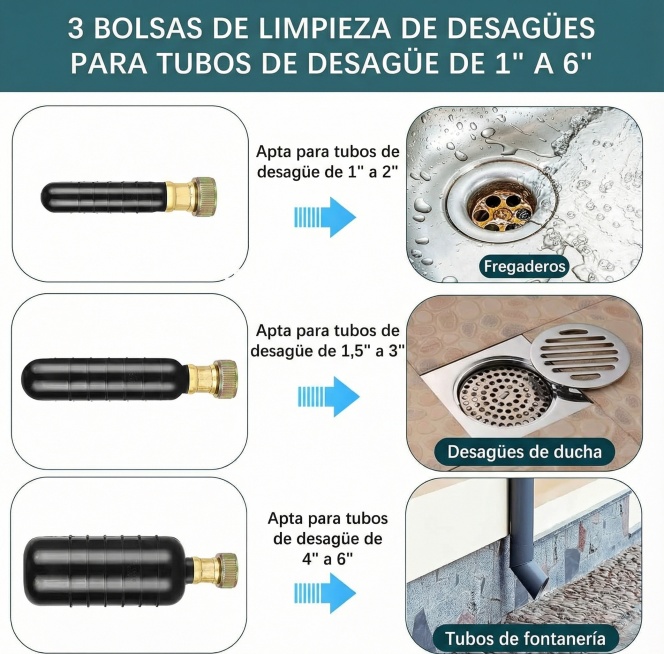 3 BOLSAS DE LIMPIEZA DE DESAGÜES PARA TUBOS DE DESAGÜE DE 1" A 6"

Apta para tubos de desagüe de 1" a 2"

Fregaderos

Apta para tubos de desagüe de 1,5" a 3"

Desagües de ducha

Apta para tubos de desagüe de 4" a 6"

Tubos de fontanería