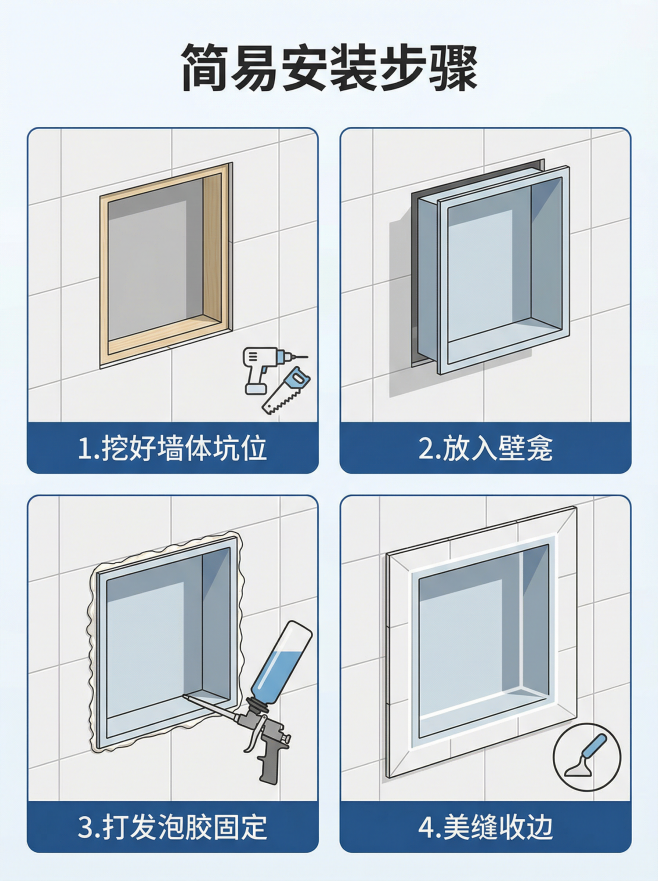 简易安装步骤

1.挖好墙体坑位

2.放入壁龛

3.打发泡胶固定

4.美缝收边