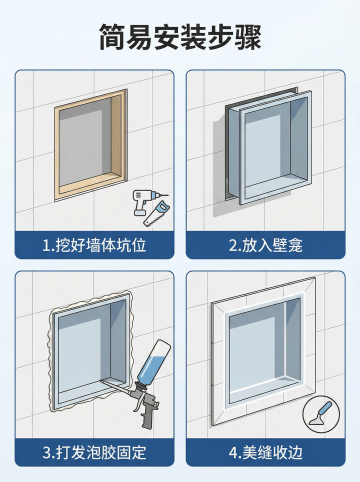 简易安装步骤

1.挖好墙体坑位

2.放入壁龛

3.打发泡胶固定

4.美缝收边