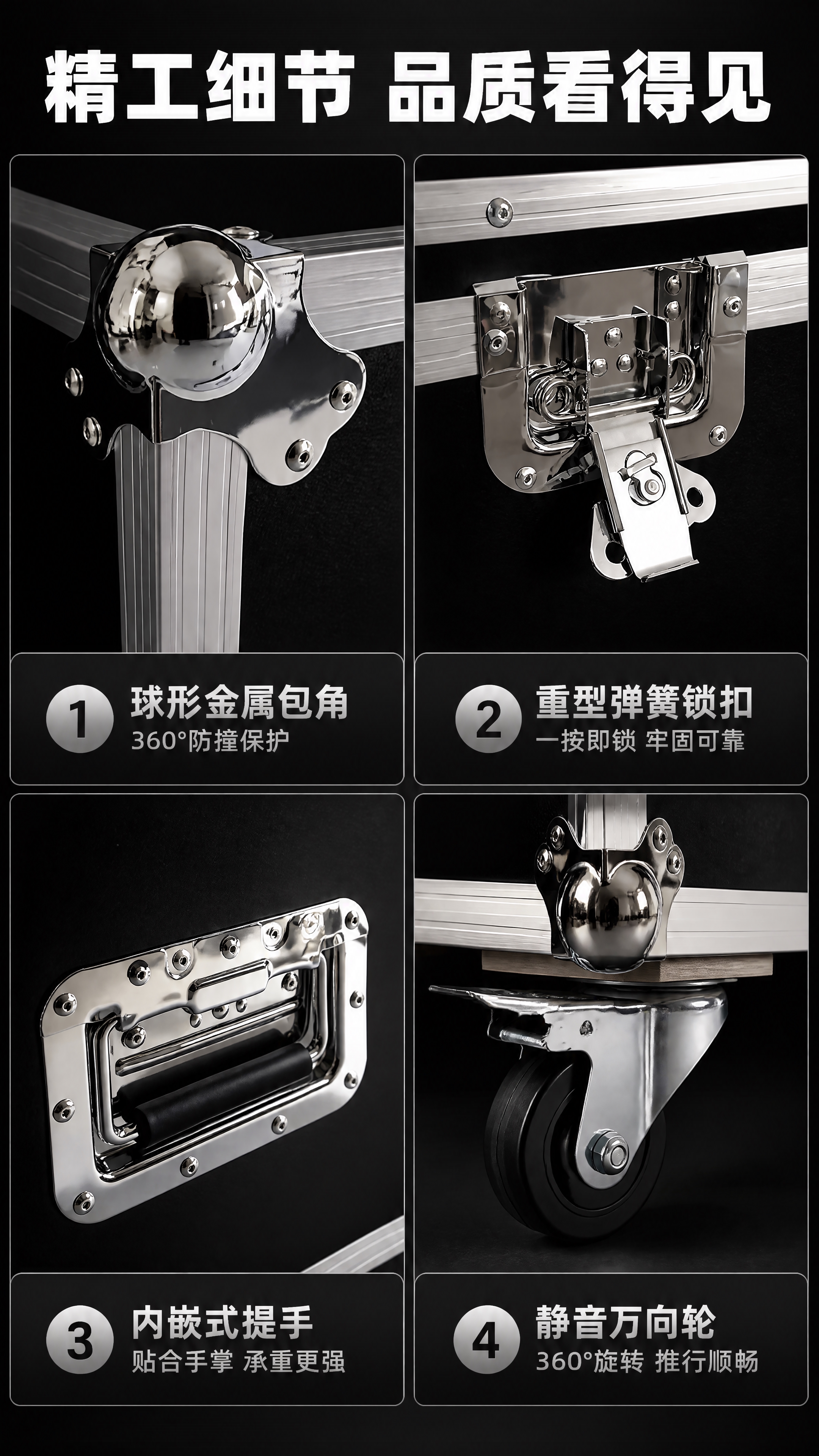 精工细节 品质看得见

1
球形金属包角
360°防撞保护

2
重型弹簧锁扣
一按即锁 牢固可靠

3
内嵌式提手
贴合手掌 承重更强

4
静音万向轮
360°旋转 推行顺畅