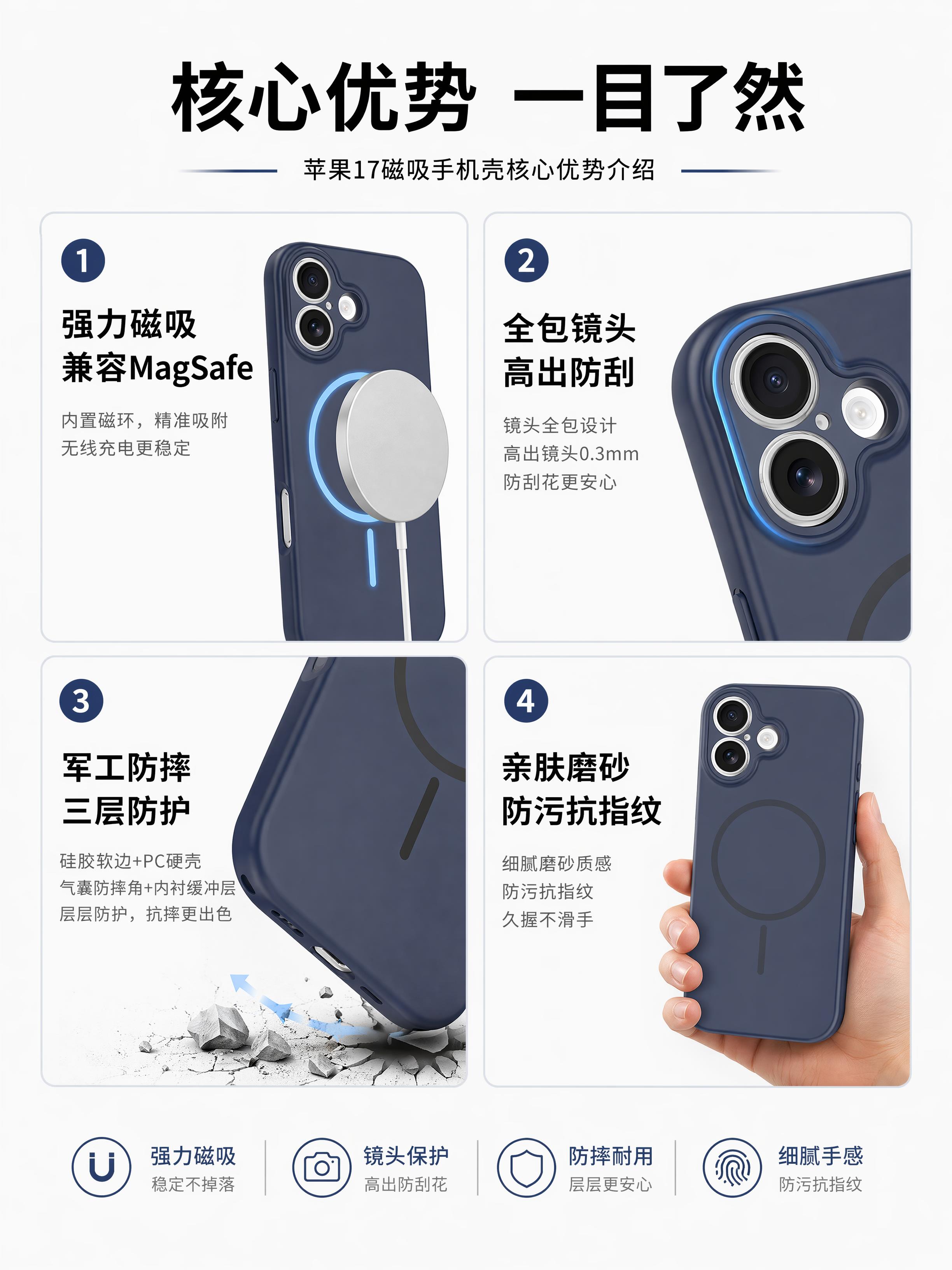 核心优势 一目了然

苹果17磁吸手机壳核心优势介绍

1

强力磁吸
兼容MagSafe

内置磁环，精准吸附
无线充电更稳定

2

全包镜头
高出防刮

镜头全包设计
高出镜头0.3mm
防刮花更安心

3

军工防摔
三层防护

硅胶软边+PC硬壳
气囊防摔角+内衬缓冲层
层层防护，抗摔更出色

4

亲肤磨砂
防污抗指纹

细腻磨砂质感
防污抗指纹
久握不滑手

强力磁吸
稳定不掉落

镜头保护
高出防刮花

防摔耐用
层层更安心

细腻手感
防污抗指纹