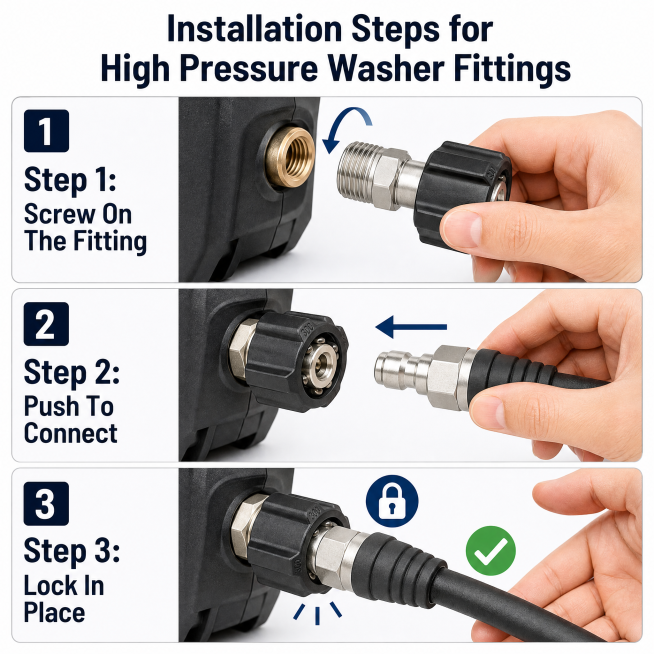 Installation Steps for High Pressure Washer Fittings

1

Step 1: Screw On The Fitting

2

Step 2: Push To Connect

3

Step 3: Lock In Place