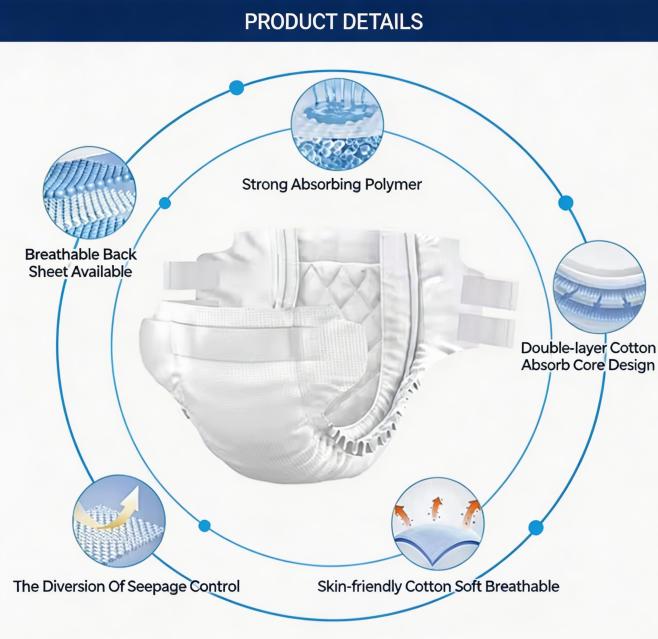 PRODUCT DETAILS

Strong Absorbing Polymer

Breathable Back Sheet Available

Double-layer Cotton Absorb Core Design

The Diversion Of Seepage Control

Skin-friendly Cotton Soft Breathable