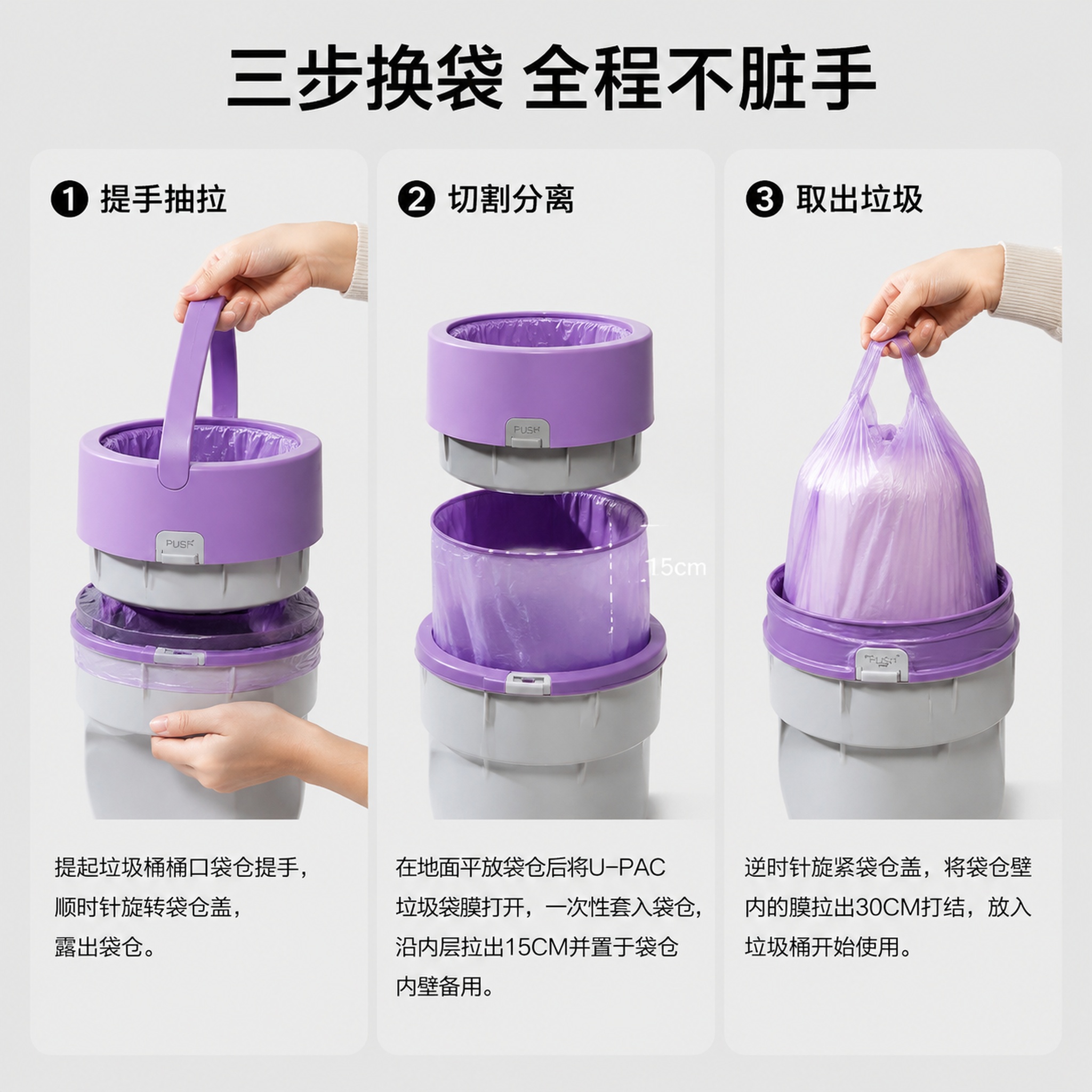 三步换袋 全程不脏手

❶ 提手抽拉

PUSH

提起垃圾桶桶口袋仓提手，顺时针旋转袋仓盖，露出袋仓。

❷ 切割分离

PUSH

15cm

在地面平放袋仓后将U-PAC垃圾袋膜打开，一次性套入袋仓，沿内层拉出15CM并置于袋仓内壁备用。

❸ 取出垃圾

PUSH

逆时针旋紧袋仓盖，将袋仓壁内的膜拉出30CM打结，放入垃圾桶开始使用。