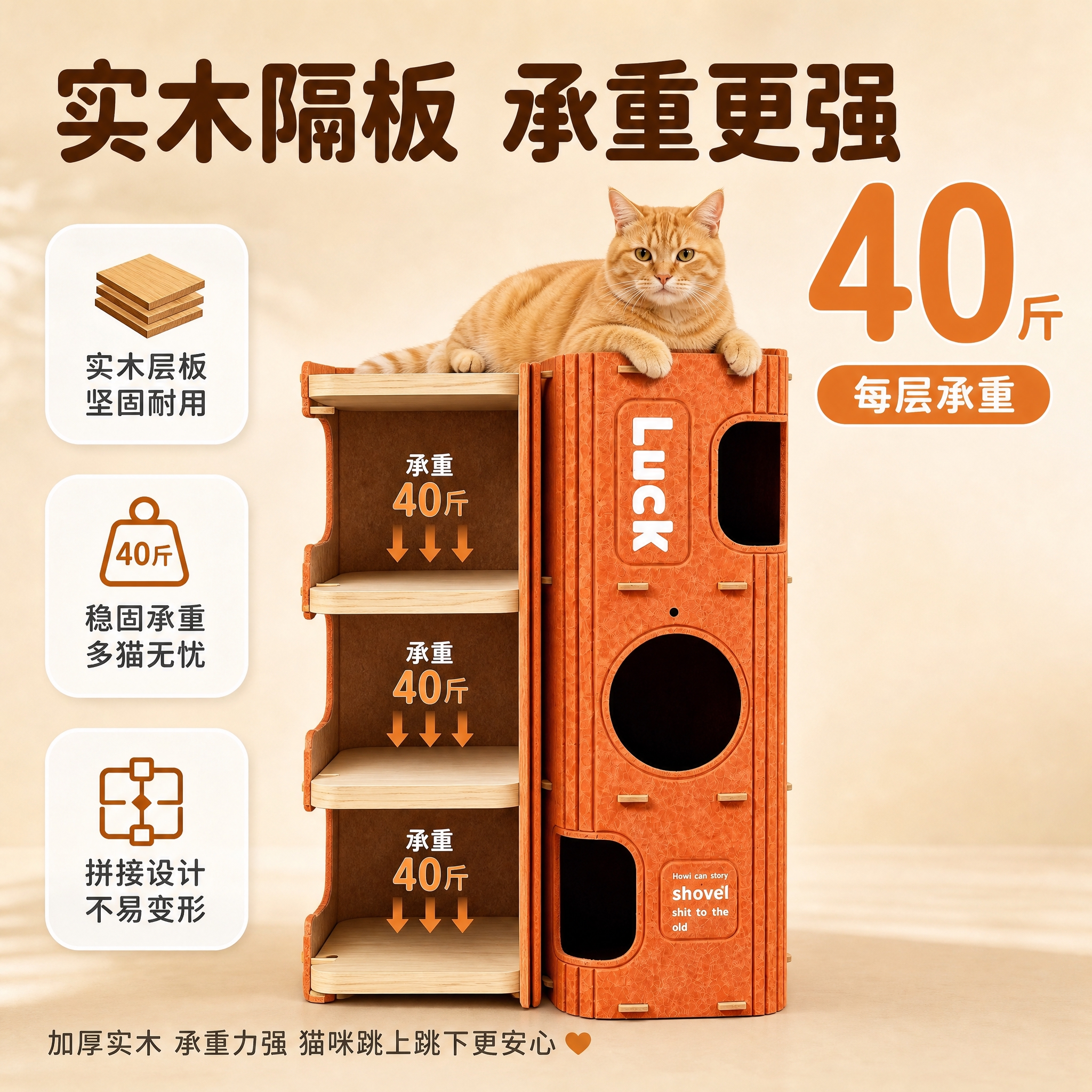 实木隔板 承重更强

40斤

每层承重

实木层板
坚固耐用

40斤

稳固承重
多猫无忧

拼接设计
不易变形

承重
40斤

承重
40斤

承重
40斤

LUCK

Howi can story
shovel
shit to the
old

加厚实木 承重力强 猫咪跳上跳下更安心