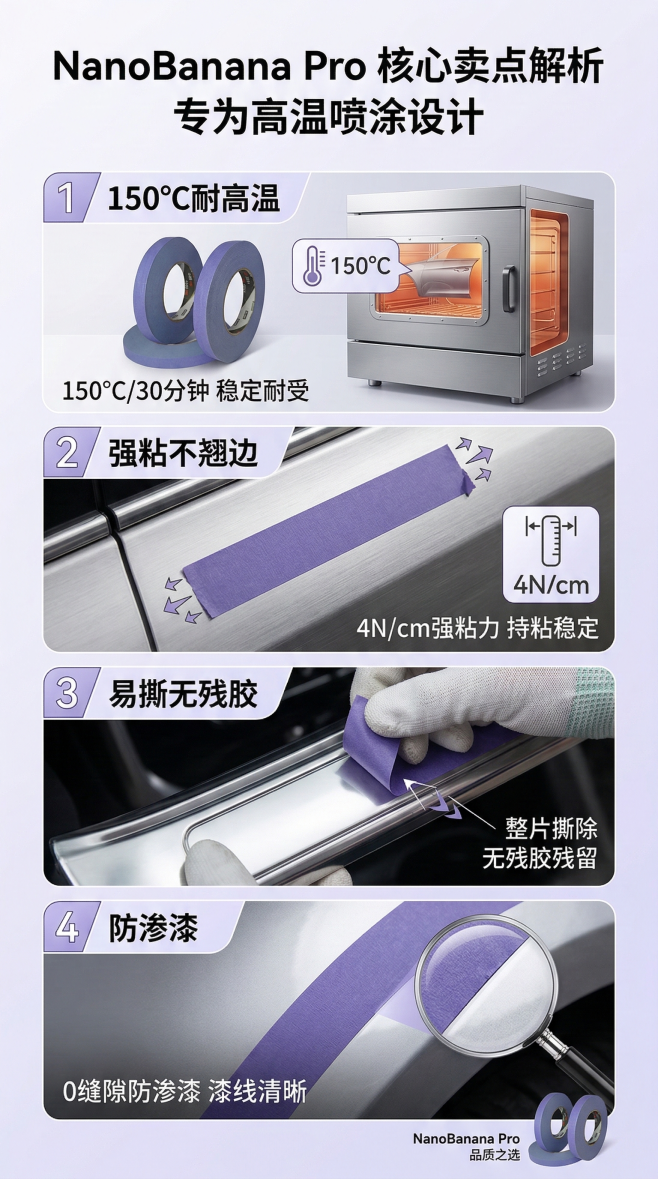 NanoBanana Pro 核心卖点解析
专为高温喷涂设计

1 150°C耐高温

150°C

150°C/30分钟 稳定耐受

2 强粘不翘边

4N/cm

4N/cm强粘力 持粘稳定

3 易撕无残胶

整片撕除
无残胶残留

4 防渗漆

0缝隙防渗漆 漆线清晰

NanoBanana Pro
品质之选