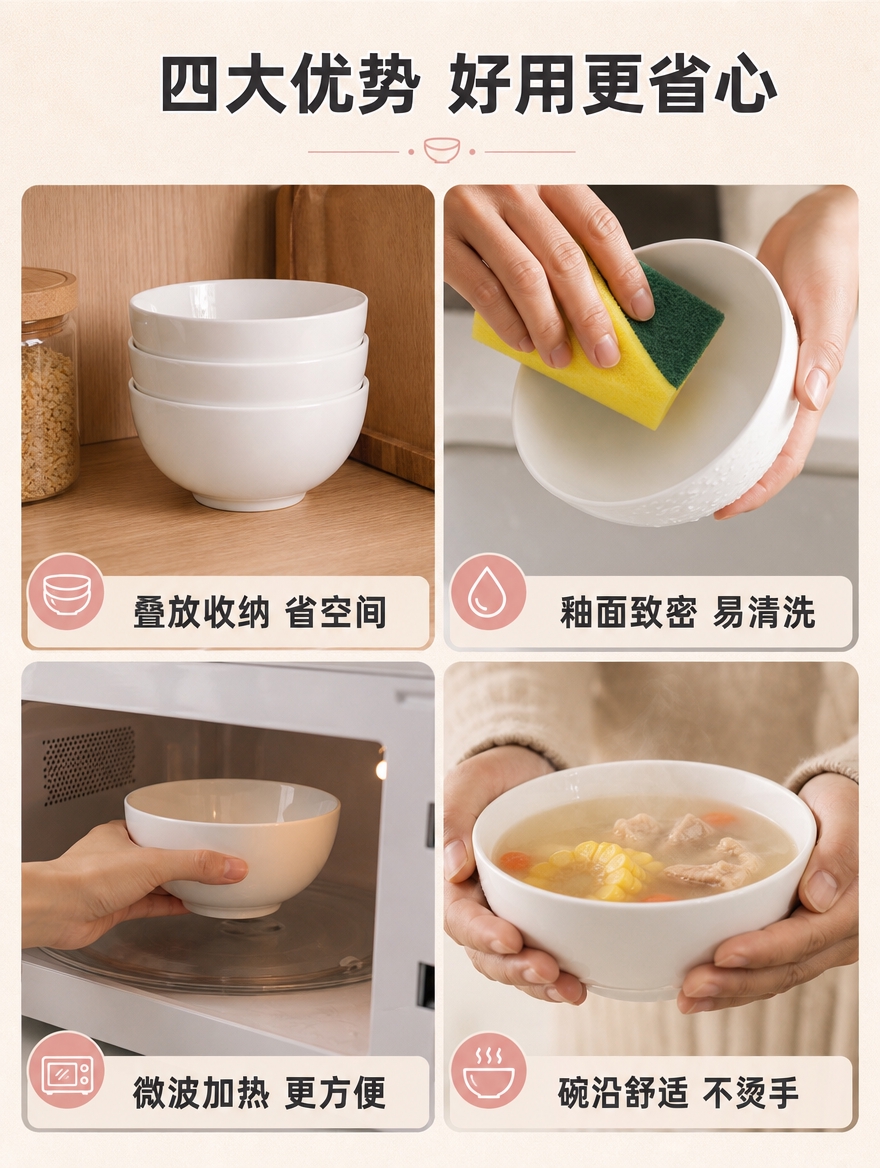 四大优势 好用更省心

叠放收纳 省空间

釉面致密 易清洗

微波加热 更方便

碗沿舒适 不烫手