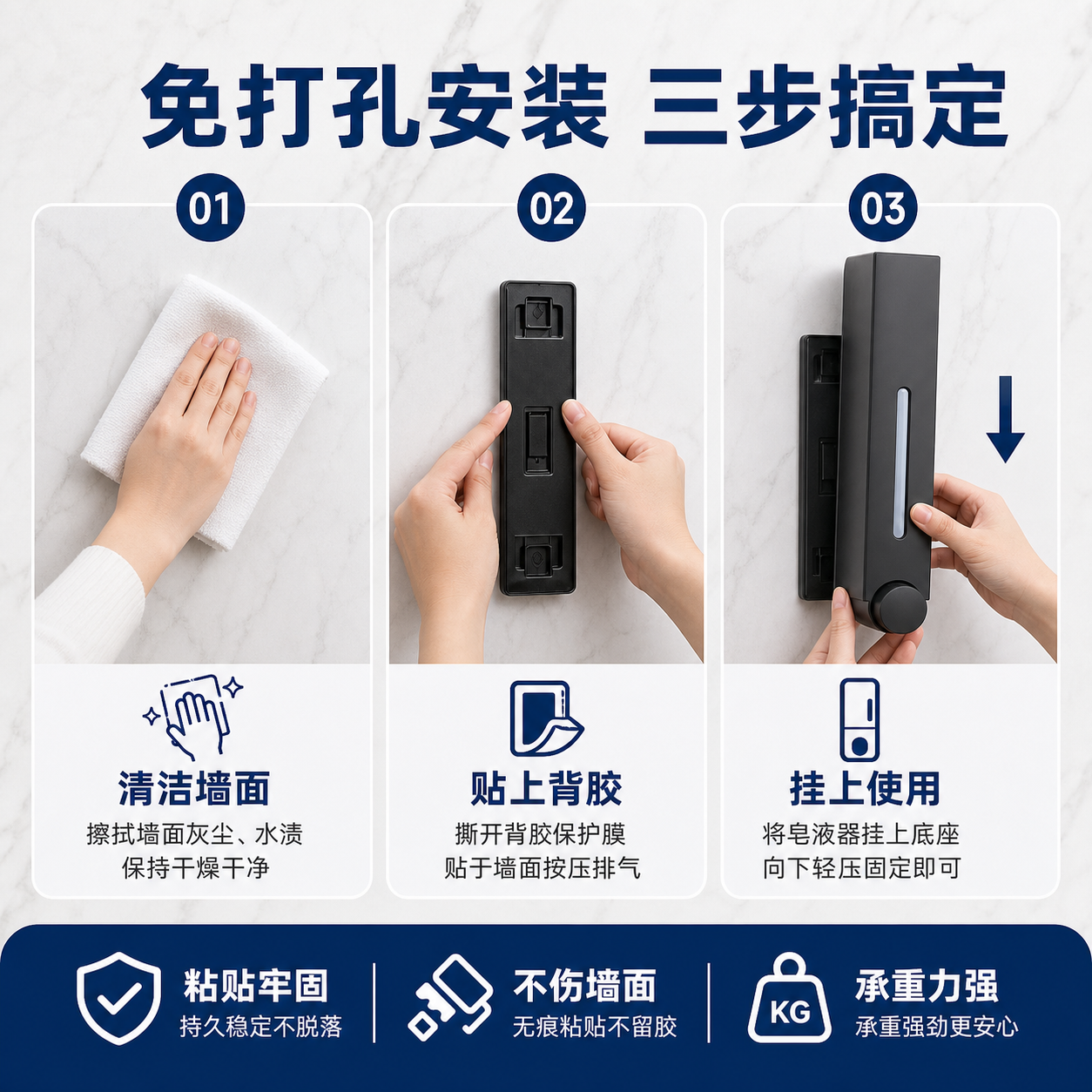 免打孔安装 三步搞定

01

清洁墙面
擦拭墙面灰尘、水渍
保持干燥干净

02

贴上背胶
撕开背胶保护膜
贴于墙面按压排气

03

挂上使用
将皂液器挂上底座
向下轻压固定即可

粘贴牢固
持久稳定不脱落

不伤墙面
无痕粘贴不留胶

KG
承重力强
承重强劲更安心