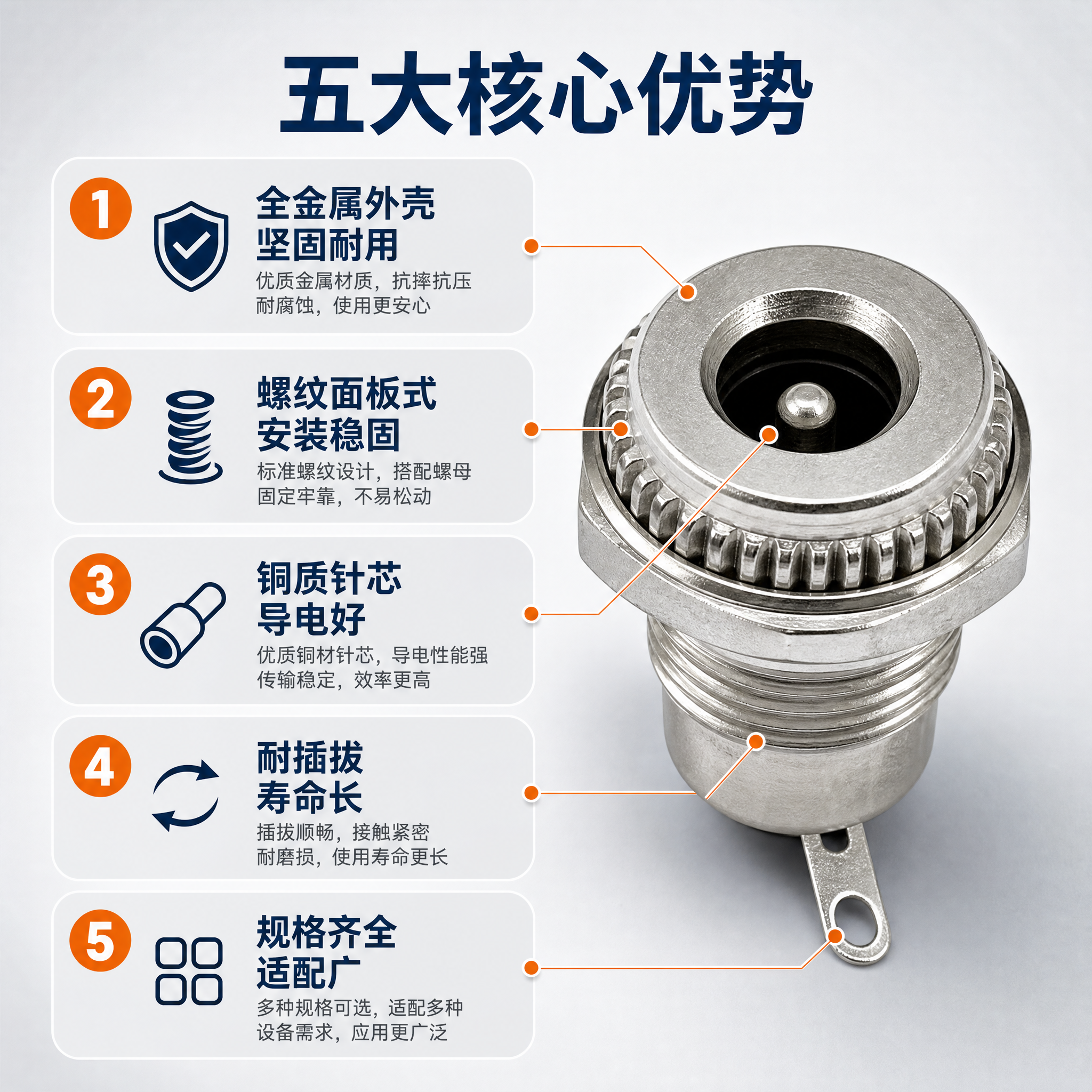 五大核心优势

1
全金属外壳
坚固耐用
优质金属材质，抗摔抗压
耐腐蚀，使用更安心

2
螺纹面板式
安装稳固
标准螺纹设计，搭配螺母
固定牢靠，不易松动

3
铜质针芯
导电好
优质铜材针芯，导电性能强
传输稳定，效率更高

4
耐插拔
寿命长
插拔顺畅，接触紧密
耐磨损，使用寿命更长

5
规格齐全
适配广
多种规格可选，适配多种
设备需求，应用更广泛