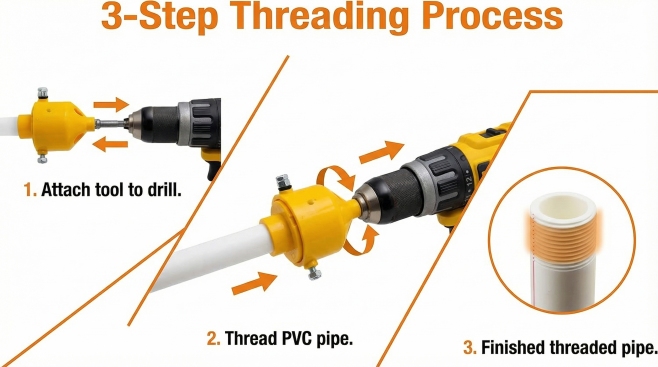 3-Step Threading Process

1. Attach tool to drill.

2. Thread PVC pipe.

3. Finished threaded pipe.