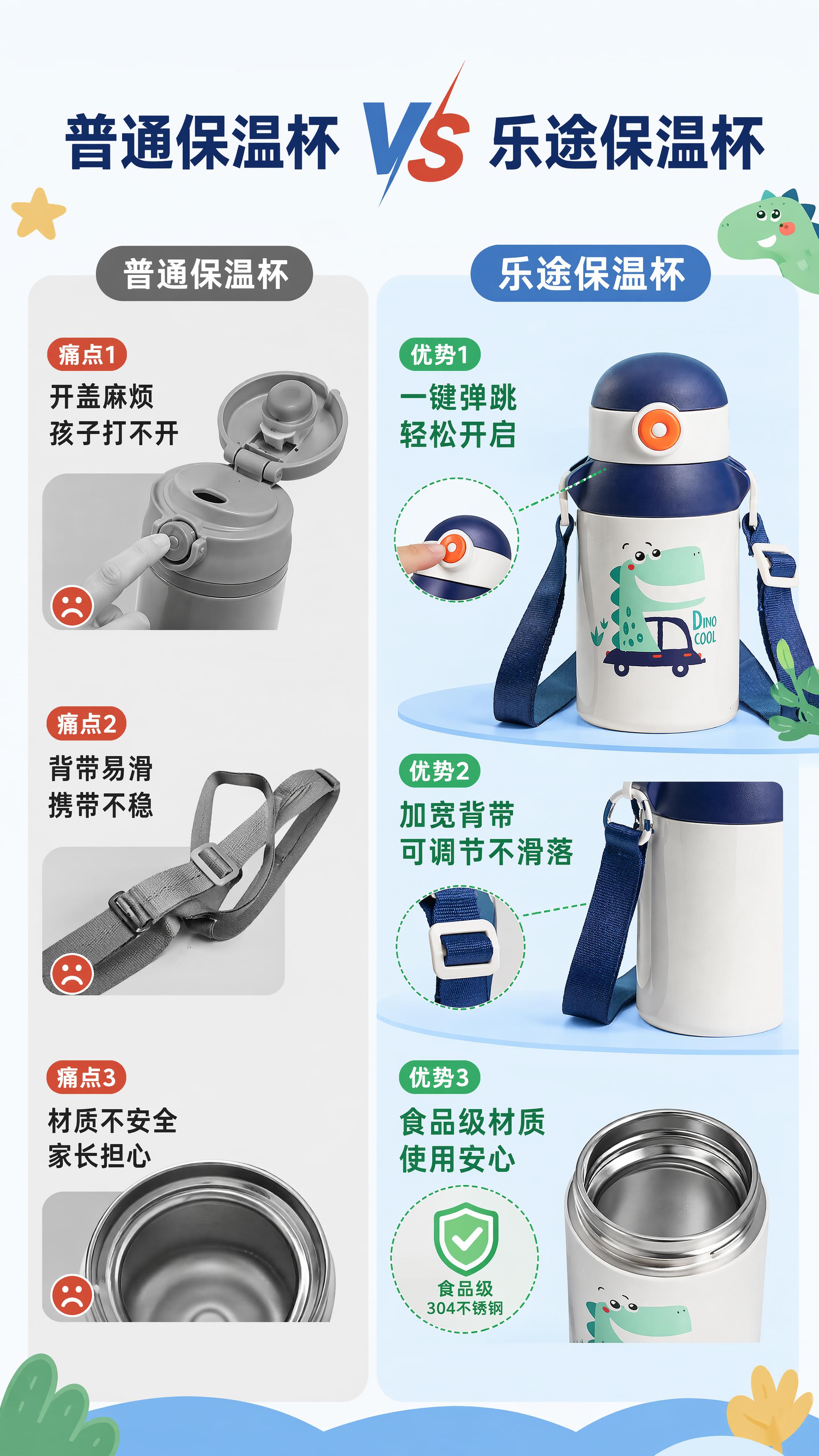 普通保温杯 VS 乐途保温杯

普通保温杯

痛点1
开盖麻烦
孩子打不开

痛点2
背带易滑
携带不稳

痛点3
材质不安全
家长担心

乐途保温杯

优势1
一键弹跳
轻松开启

DINO COOL

优势2
加宽背带
可调节不滑落

优势3
食品级材质
使用安心

食品级
304不锈钢