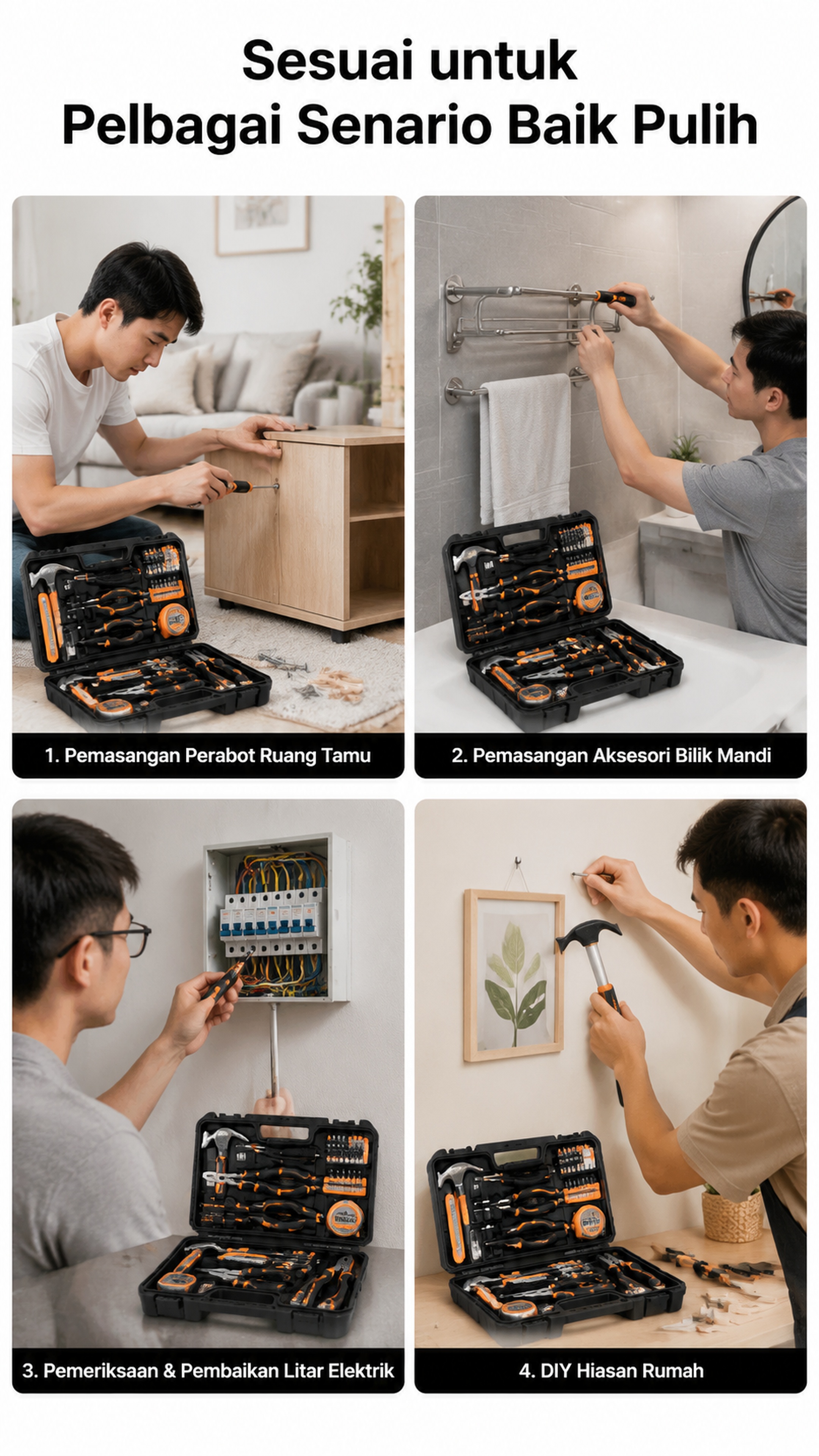 Sesuai untuk
Pelbagai Senario Baik Pulih

1. Pemasangan Perabot Ruang Tamu

2. Pemasangan Aksesori Bilik Mandi

3. Pemeriksaan & Pembaikan Litar Elektrik

4. DIY Hiasan Rumah