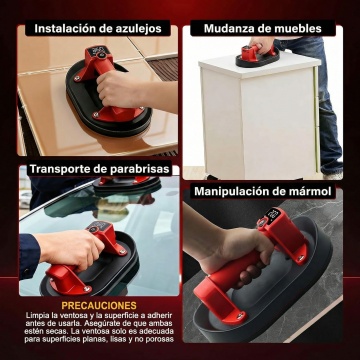 Instalación de azulejos

Mudanza de muebles

Transporte de parabrisas

Manipulación de mármol

PRECAUCIONES
Limpia la ventosa y la superficie a adherir antes de usarla. Asegúrate de que ambas estén secas. La ventosa solo es adecuada para superficies planas, lisas y no porosas