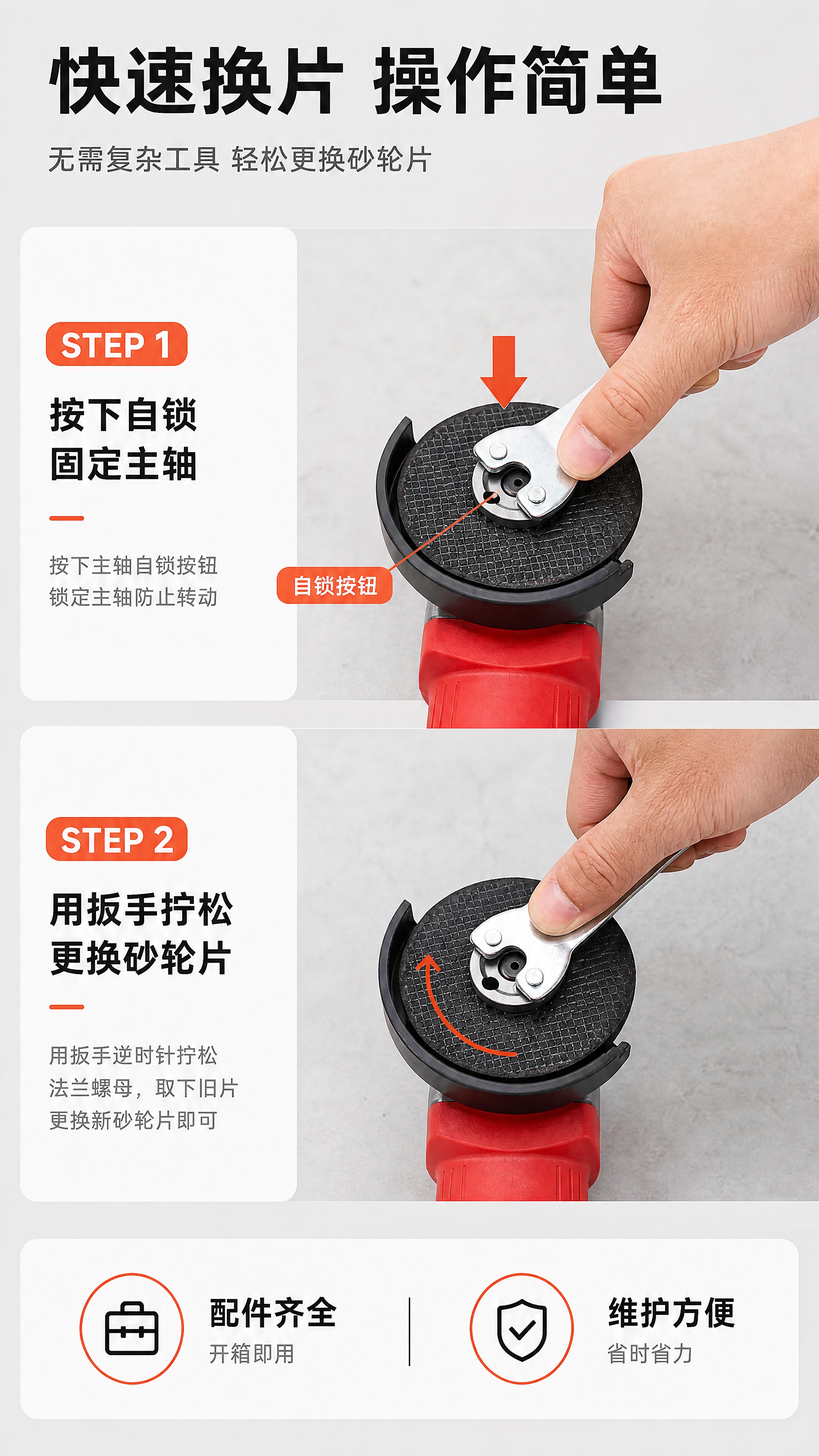 快速换片 操作简单

无需复杂工具 轻松更换砂轮片

STEP 1

按下自锁
固定主轴

按下主轴自锁按钮
锁定主轴防止转动

自锁按钮

STEP 2

用扳手拧松
更换砂轮片

用扳手逆时针拧松
法兰螺母，取下旧片
更换新砂轮片即可

配件齐全
开箱即用

维护方便
省时省力