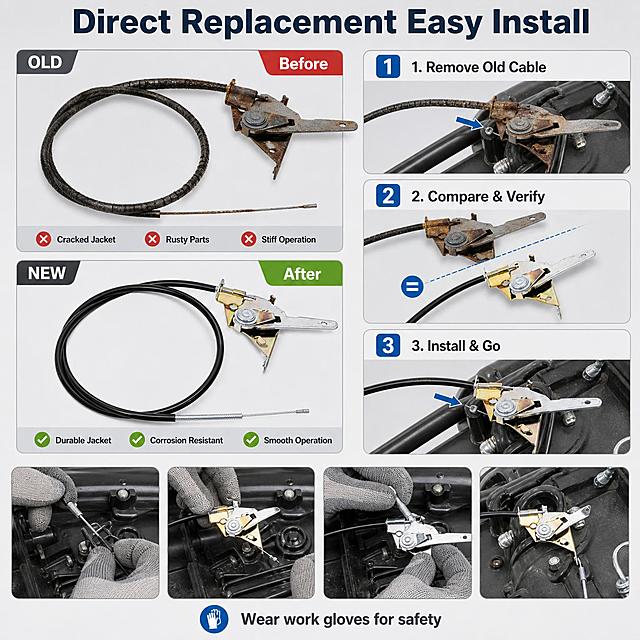 Direct Replacement Easy Install

OLD

Before

Cracked Jacket

Rusty Parts

Stiff Operation

NEW

After

Durable Jacket

Corrosion Resistant

Smooth Operation

1 1. Remove Old Cable

2 2. Compare & Verify

=

3 3. Install & Go

Wear work gloves for safety