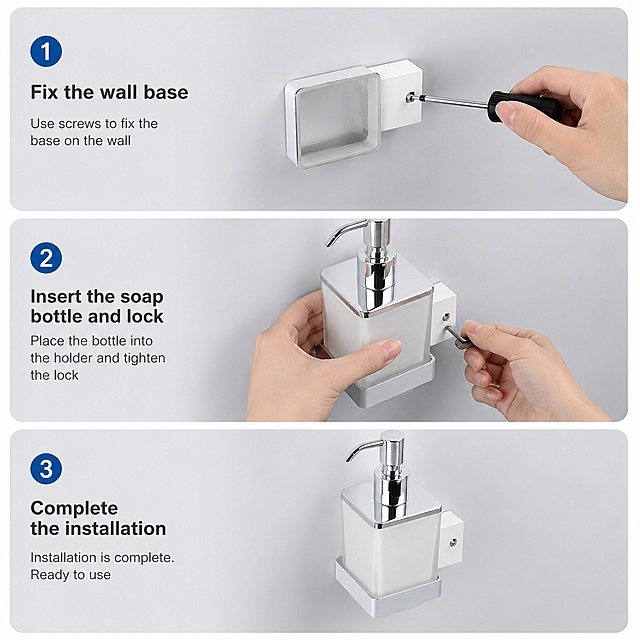 1

Fix the wall base

Use screws to fix the base on the wall

2

Insert the soap bottle and lock

Place the bottle into the holder and tighten the lock

3

Complete the installation

Installation is complete. Ready to use