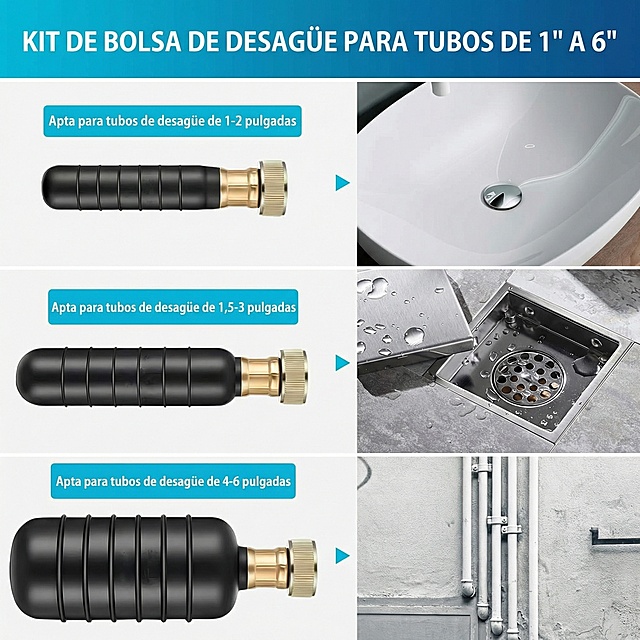 KIT DE BOLSA DE DESAGÜE PARA TUBOS DE 1" A 6"

Apta para tubos de desagüe de 1-2 pulgadas

Apta para tubos de desagüe de 1,5-3 pulgadas

Apta para tubos de desagüe de 4-6 pulgadas