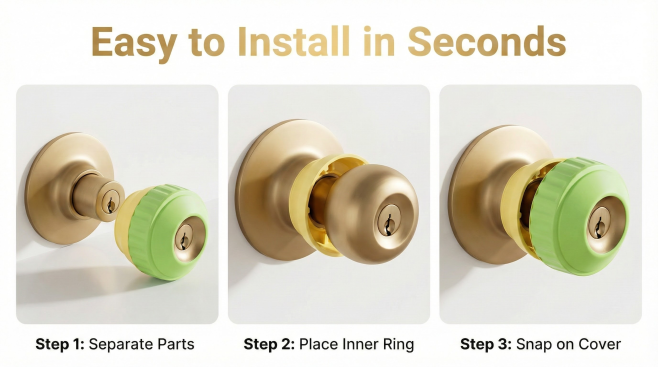 Easy to Install in Seconds

Step 1: Separate Parts

Step 2: Place Inner Ring

Step 3: Snap on Cover