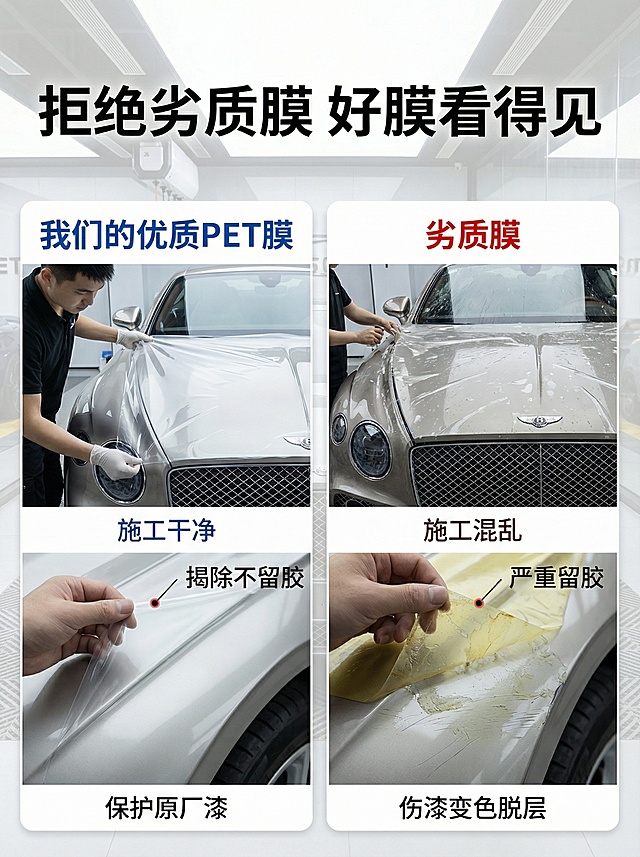 拒绝劣质膜 好膜看得见

我们的优质PET膜

施工干净

揭除不留胶

保护原厂漆

劣质膜

施工混乱

严重留胶

伤漆变色脱层