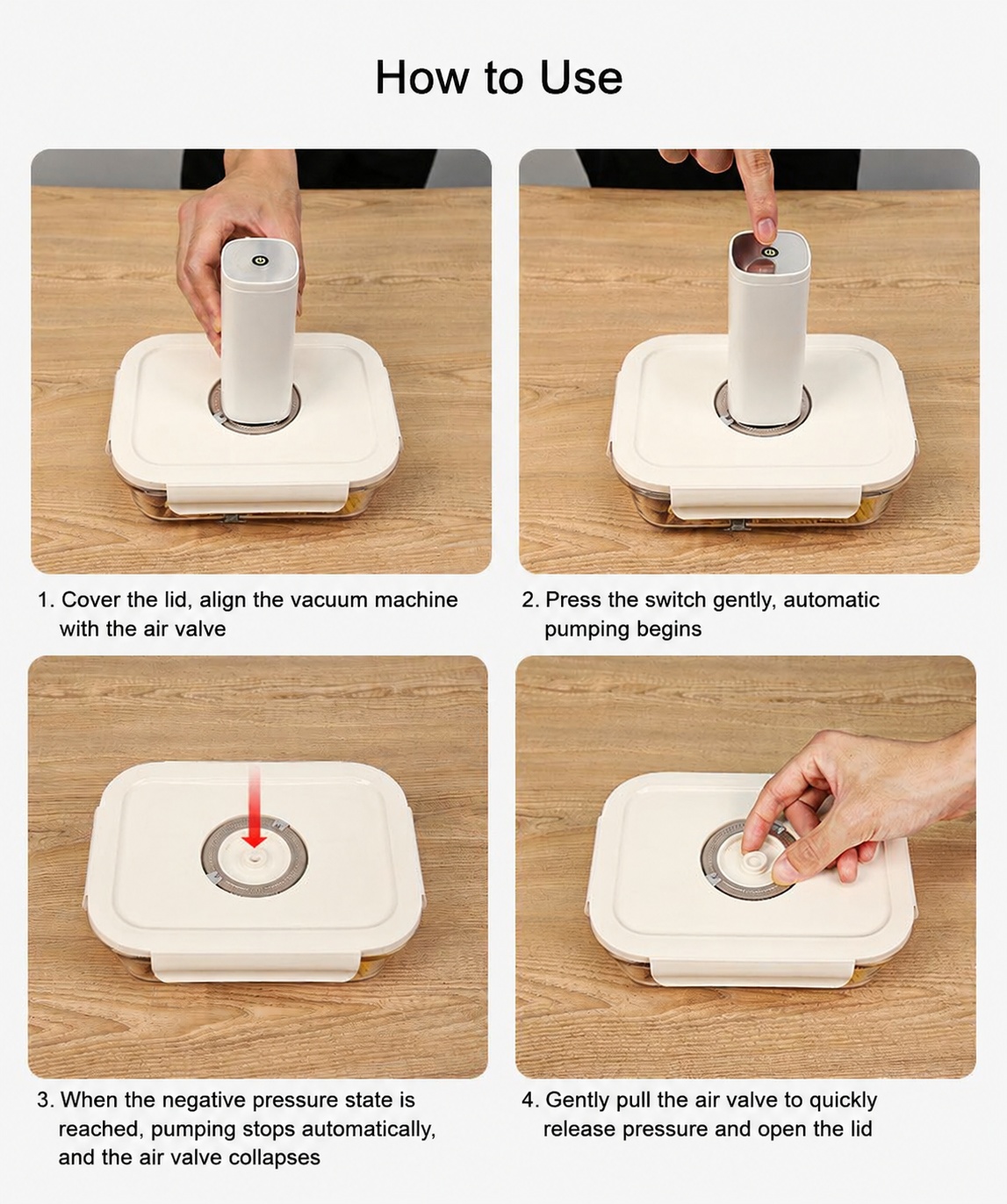 How to Use

1. Cover the lid, align the vacuum machine with the air valve

2. Press the switch gently, automatic pumping begins

3. When the negative pressure state is reached, pumping stops automatically, and the air valve collapses

4. Gently pull the air valve to quickly release pressure and open the lid