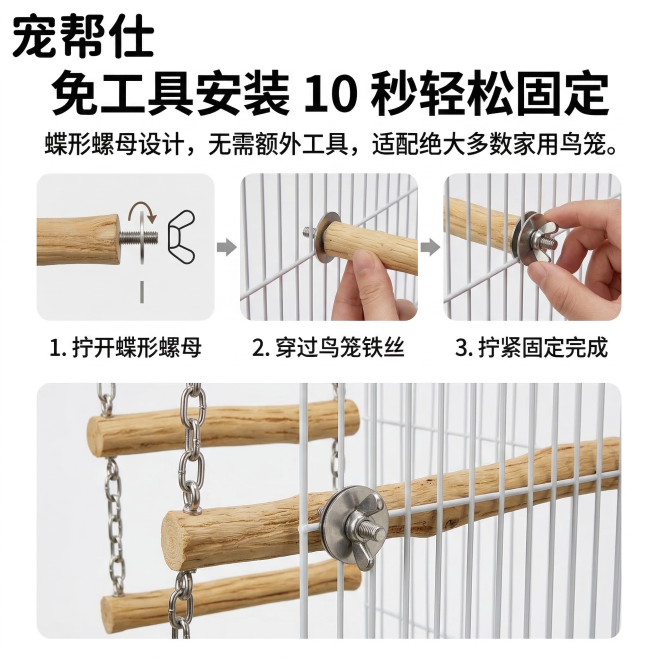 宠帮仕

免工具安装 10 秒轻松固定

蝶形螺母设计，无需额外工具，适配绝大多数家用鸟笼。

1. 拧开蝶形螺母

2. 穿过鸟笼铁丝

3. 拧紧固定完成