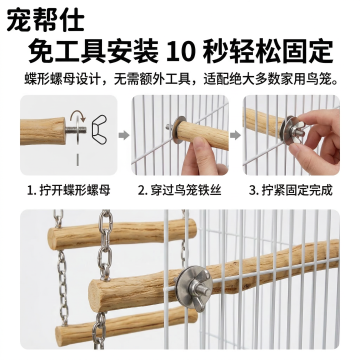 宠帮仕

免工具安装 10 秒轻松固定

蝶形螺母设计，无需额外工具，适配绝大多数家用鸟笼。

1. 拧开蝶形螺母

2. 穿过鸟笼铁丝

3. 拧紧固定完成